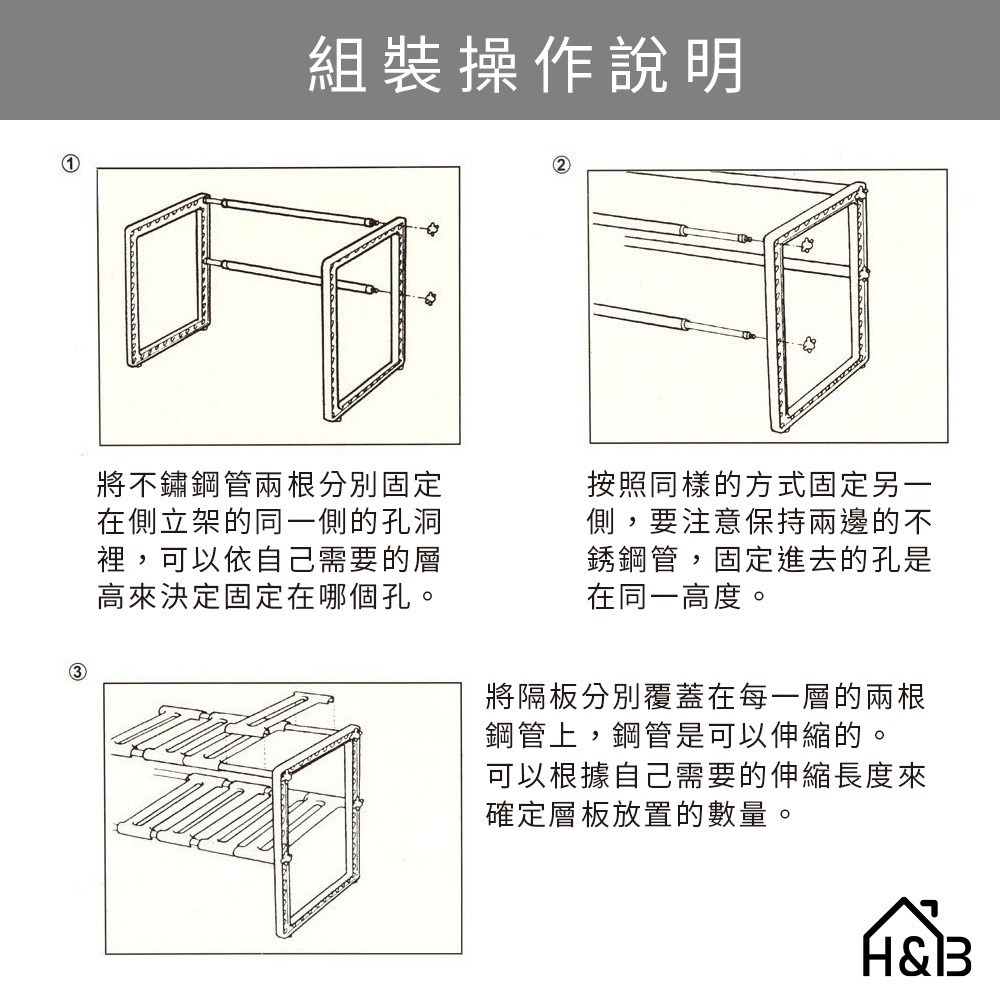 組裝操作說明

①

將不鏽鋼管兩根分別固定在側立架的同一側的孔洞裡，可以依自己需要的層高來決定固定在哪個孔。

②

按照同樣的方式固定另一側，要注意保持兩邊的不銹鋼管，固定進去的孔是在同一高度。

③

將隔板分別覆蓋在每一層的兩根鋼管上，鋼管是可以伸縮的。
可以根據自己需要的伸縮長度來確定層板放置的數量。

H&B