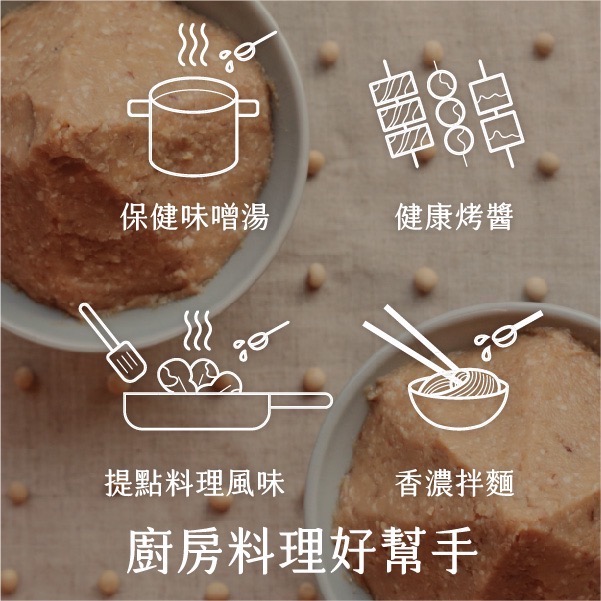 保健味噌湯

健康烤醬

提點料理風味

香濃拌麵

廚房料理好幫手