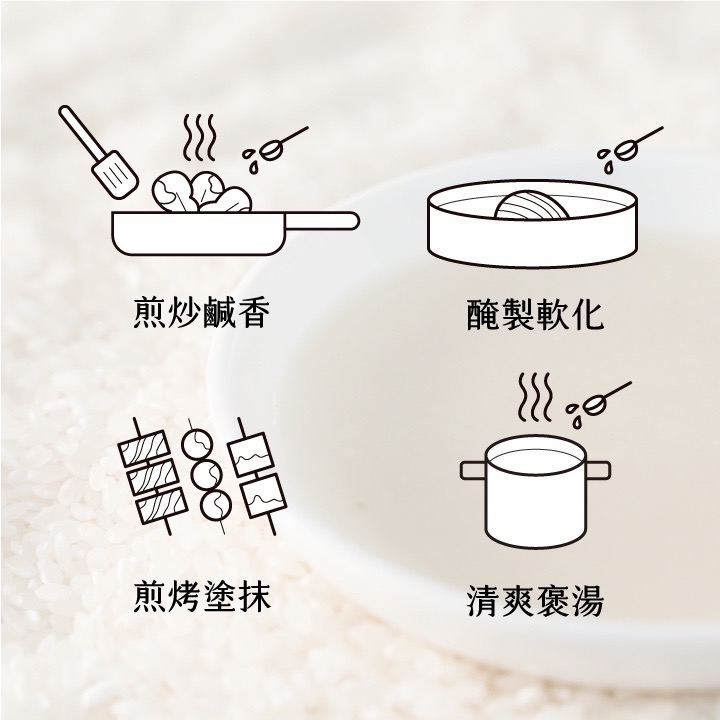 煎炒鹹香

醃製軟化

煎烤塗抹

清爽褒湯