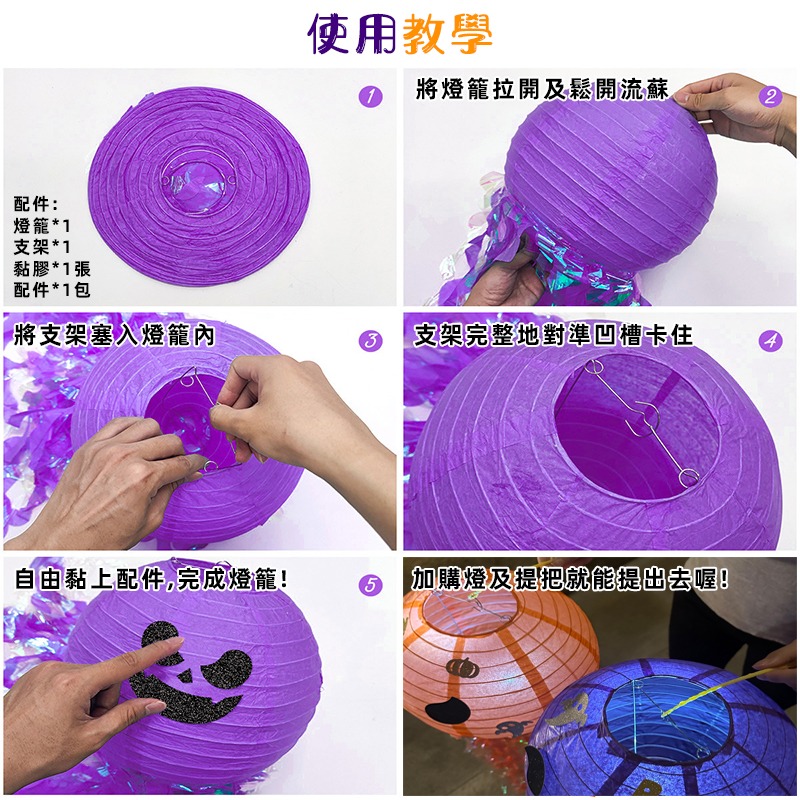 使用教學

1

配件:
燈籠*1
支架*1
黏膠*1張
配件*1包

將燈籠拉開及鬆開流蘇 2

將支架塞入燈籠內 3

支架完整地對準凹槽卡住 4

自由黏上配件,完成燈籠! 5

加購燈及提把就能提出去喔!