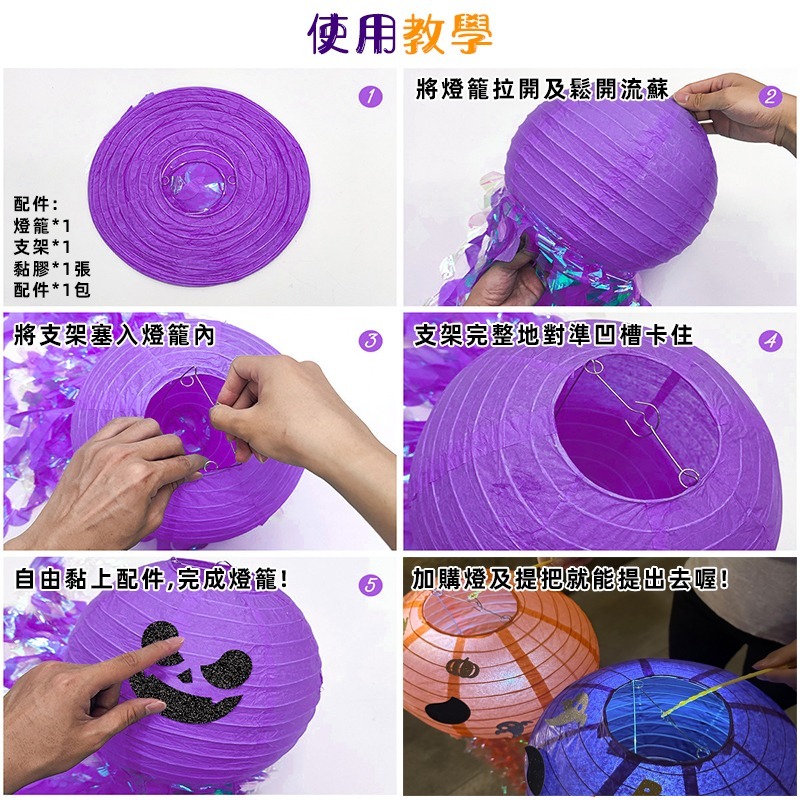 使用教學

1

配件:
燈籠*1
支架*1
黏膠*1張
配件*1包

將燈籠拉開及鬆開流蘇

2

將支架塞入燈籠內

3

支架完整地對準凹槽卡住

4

自由黏上配件,完成燈籠!

5

加購燈及提把就能提出去喔!