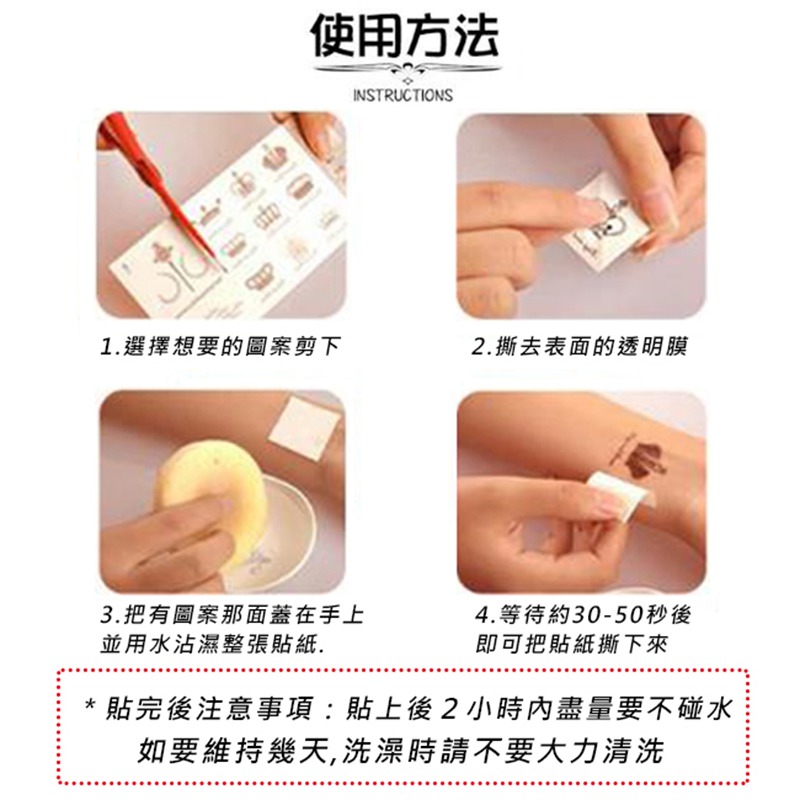 使用方法
INSTRUCTIONS

1.選擇想要的圖案剪下

2.撕去表面的透明膜

3.把有圖案那面蓋在手上並用水沾濕整張貼紙.

4.等待約30-50秒後即可把貼紙撕下來

* 貼完後注意事項：貼上後 2 小時內盡量要不碰水
如要維持幾天,洗澡時請不要大力清洗