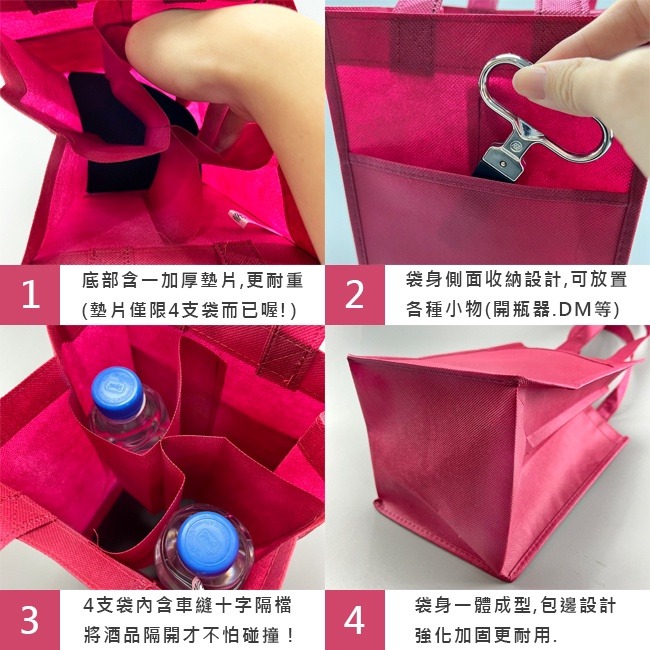 1
底部含一加厚墊片,更耐重
(墊片僅限4支袋而已喔!)

2
袋身側面收納設計,可放置
各種小物(開瓶器.DM等)

3
4支袋內含車縫十字隔檔
將酒品隔開才不怕碰撞！

4
袋身一體成型,包邊設計
強化加固更耐用.