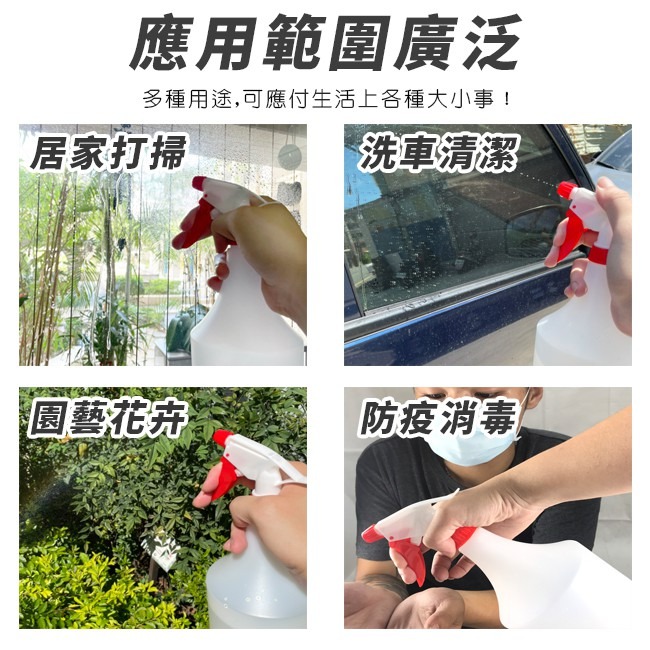 應用範圍廣泛

多種用途,可應付生活上各種大小事！

居家打掃

洗車清潔

園藝花卉

防疫消毒