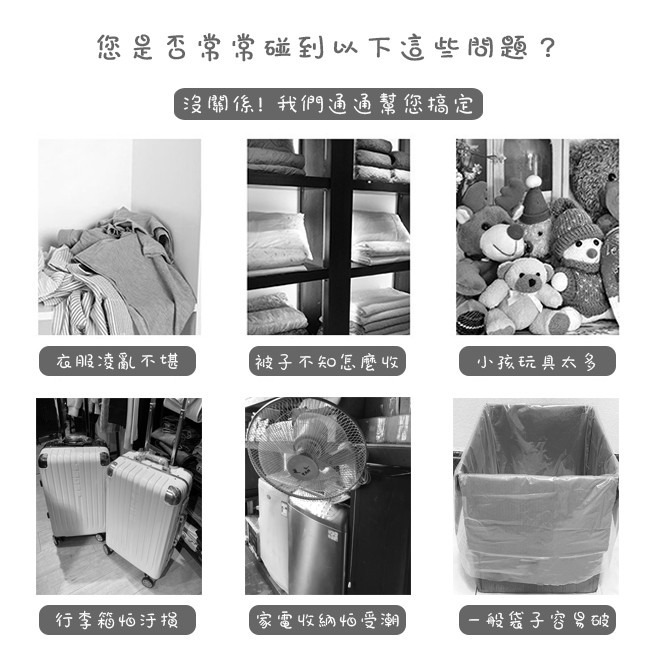 您是否常常碰到以下這些問題？

沒關係！我們通通幫您搞定

衣服凌亂不堪

被子不知怎麼收

小孩玩具太多

行李箱怕汙損

家電收納怕受潮

一般袋子容易破