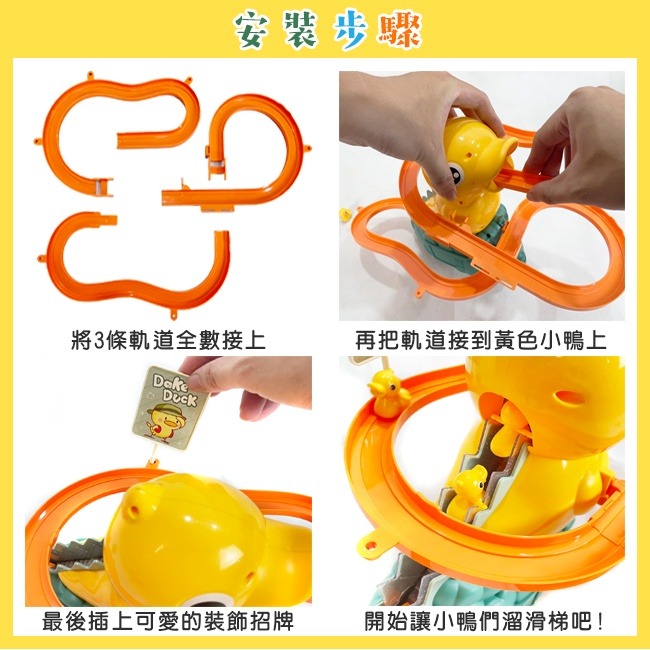 安裝步驟

將3條軌道全數接上

再把軌道接到黃色小鴨上

Dake Duck

最後插上可愛的裝飾招牌

開始讓小鴨們溜滑梯吧!