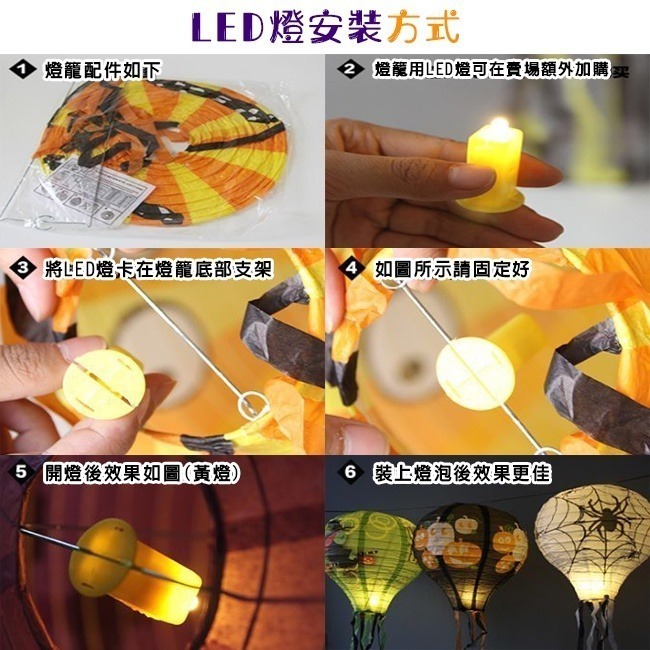 LED燈安裝方式

1 燈籠配件如下

2 燈籠用LED燈可在賣場額外加購

3 將LED燈卡在燈籠底部支架

4 如圖所示請固定好

5 開燈後效果如圖(黃燈)

6 裝上燈泡後效果更佳