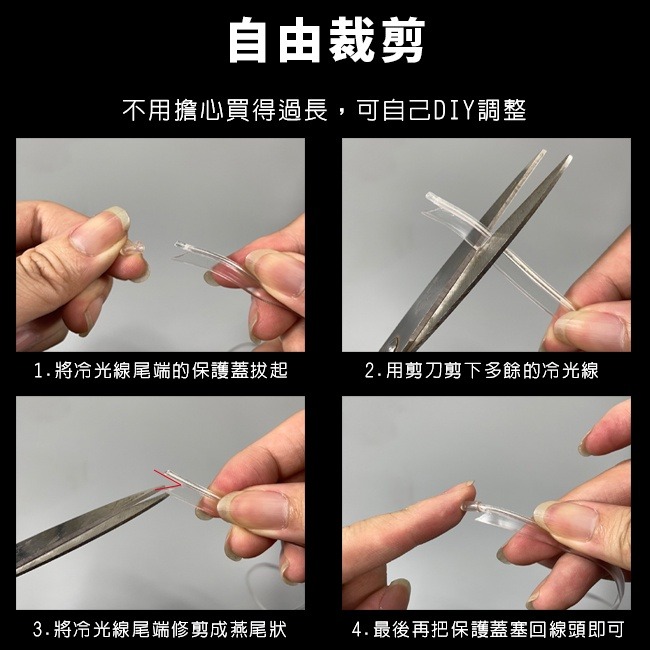 自由裁剪

不用擔心買得過長，可自己DIY調整

1.將冷光線尾端的保護蓋拔起

2.用剪刀剪下多餘的冷光線

3.將冷光線尾端修剪成燕尾狀

4.最後再把保護蓋塞回線頭即可