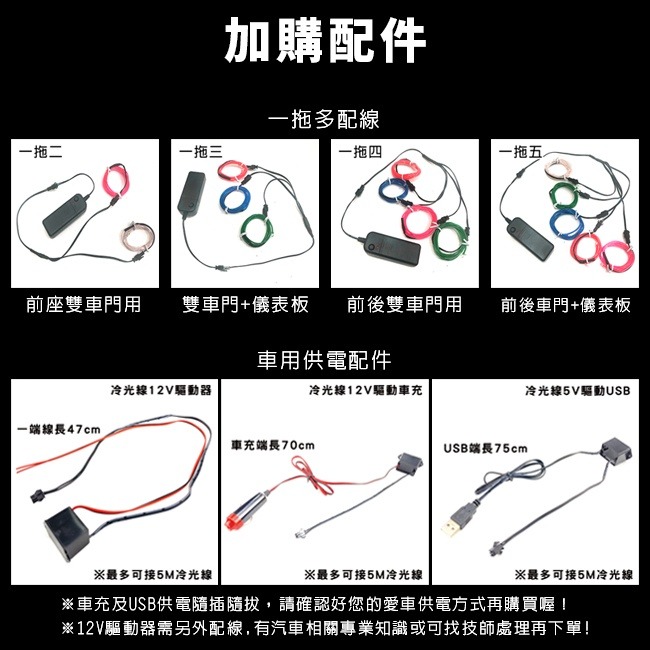 加購配件

一拖多配線

一拖二

前座雙車門用

一拖三

雙車門+儀表板

一拖四

前後雙車門用

一拖五

前後車門+儀表板

車用供電配件

冷光線12V驅動器

一端線長47cm

※最多可接5M冷光線

冷光線12V驅動車充

車充端長70cm

※最多可接5M冷光線

冷光線5V驅動USB

USB端長75cm

※最多可接5M冷光線

※車充及USB供電隨插隨拔，請確認好您的愛車供電方式再購買喔！
※12V驅動器需另外配線，有汽車相關專業知識或可找技師處理再下單！