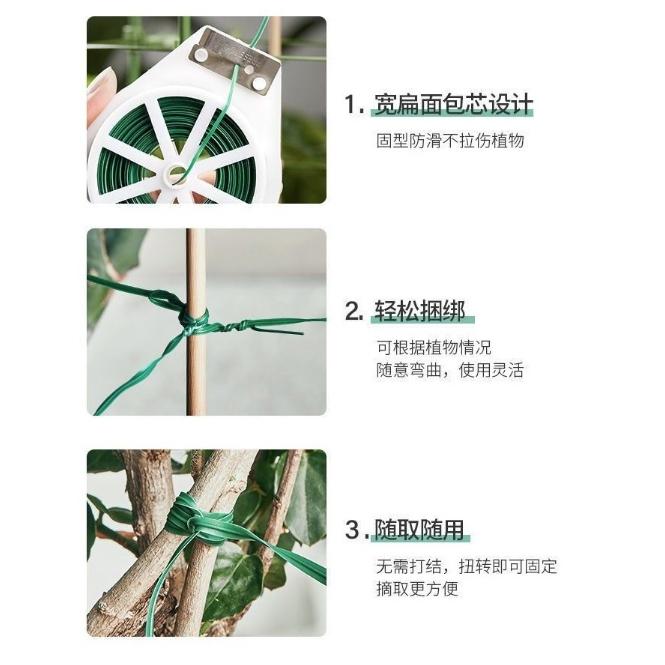 1. 宽扁面包芯设计

固型防滑不拉伤植物

2. 轻松捆绑

可根据植物情况
随意弯曲，使用灵活

3. 随取随用

无需打结，扭转即可固定
摘取更方便