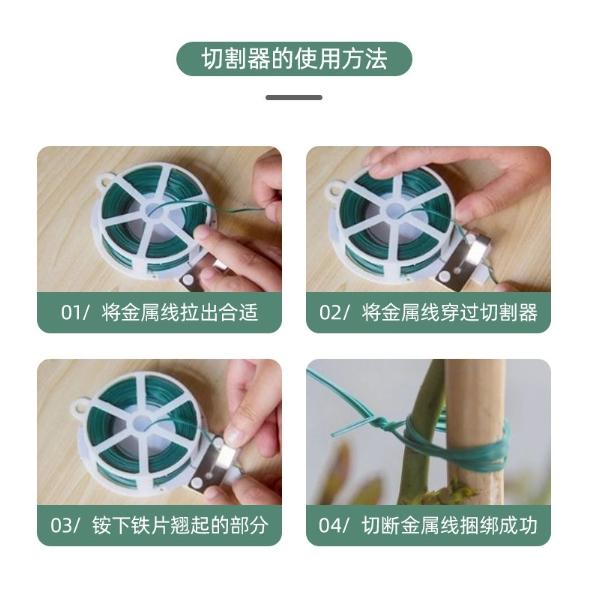 切割器的使用方法

01/ 将金属线拉出合适

02/ 将金属线穿过切割器

03/ 铵下铁片翘起的部分

04/ 切断金属线捆绑成功