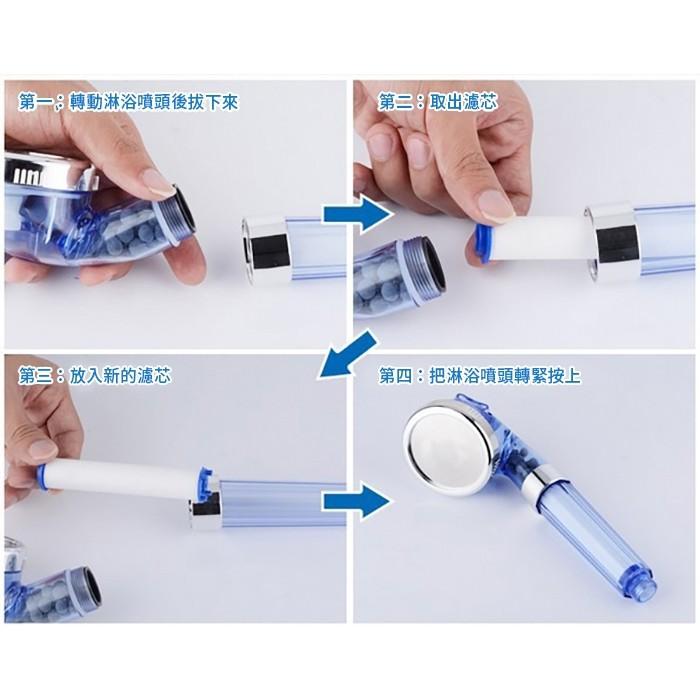 第一：轉動淋浴噴頭後拔下來

第二：取出濾芯

第三：放入新的濾芯

第四：把淋浴噴頭轉緊按上