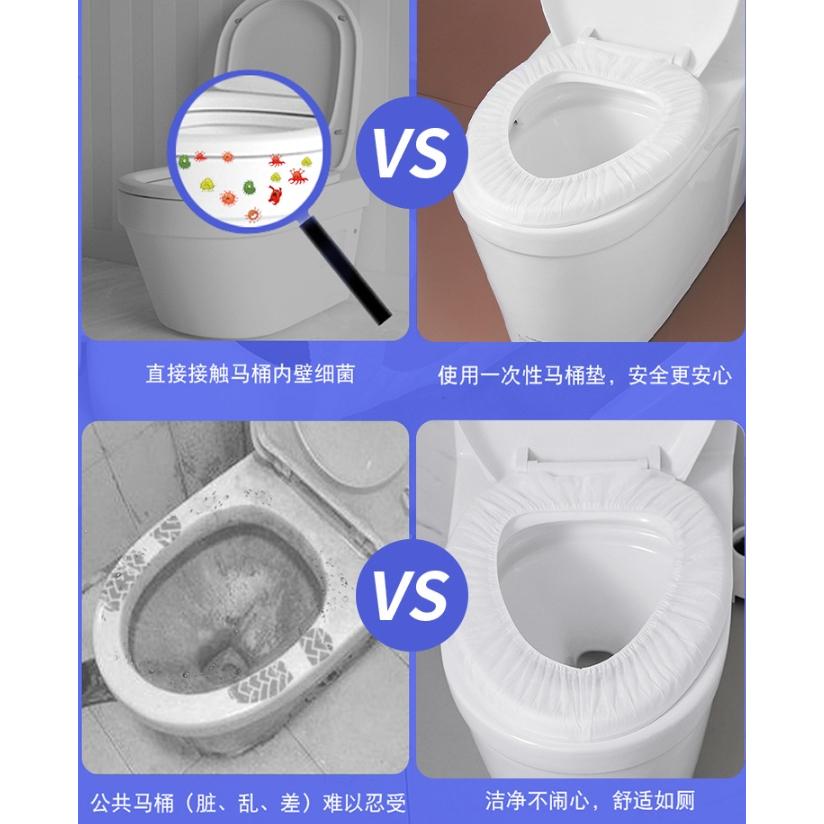 VS

直接接触马桶内壁细菌

使用一次性马桶垫，安全更安心

VS

公共马桶（脏、乱、差）难以忍受

洁净不闹心，舒适如厕