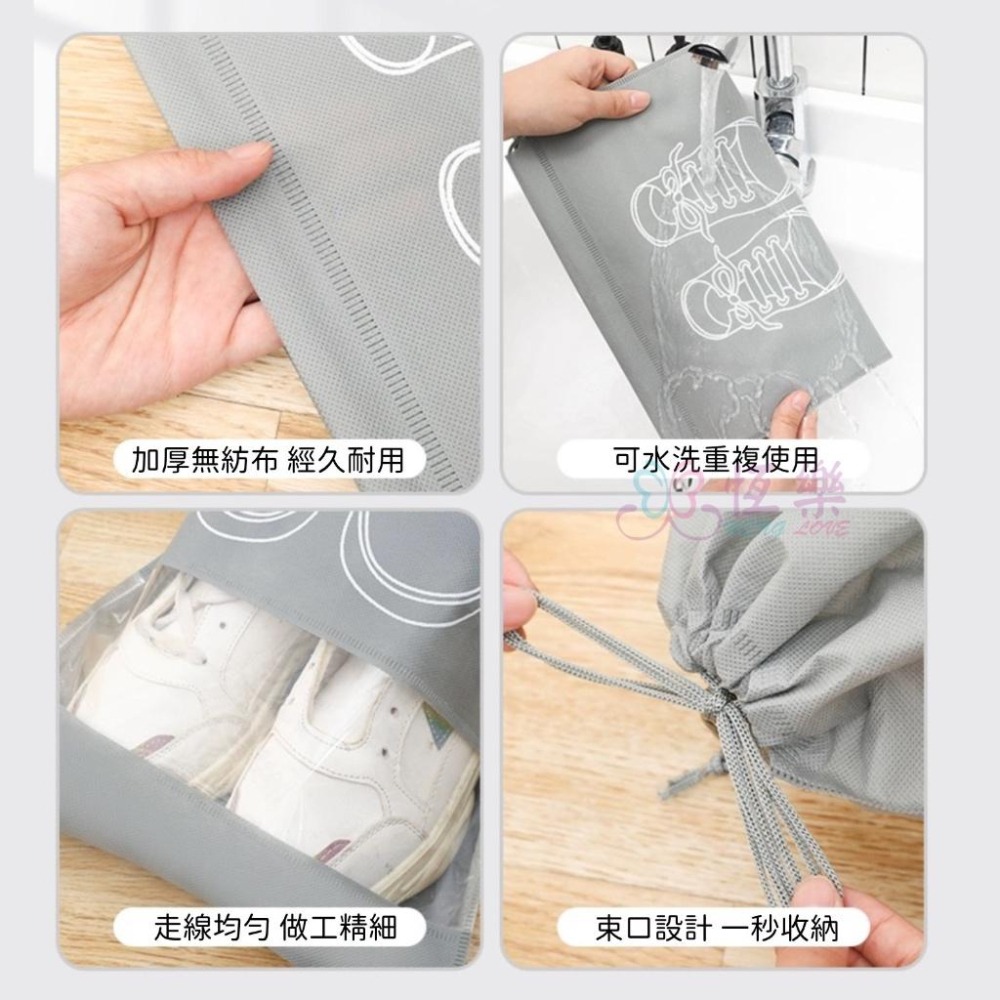 加厚無紡布 經久耐用

可水洗重複使用

悅樂
LOVE

走線均勻 做工精細

束口設計 一秒收納