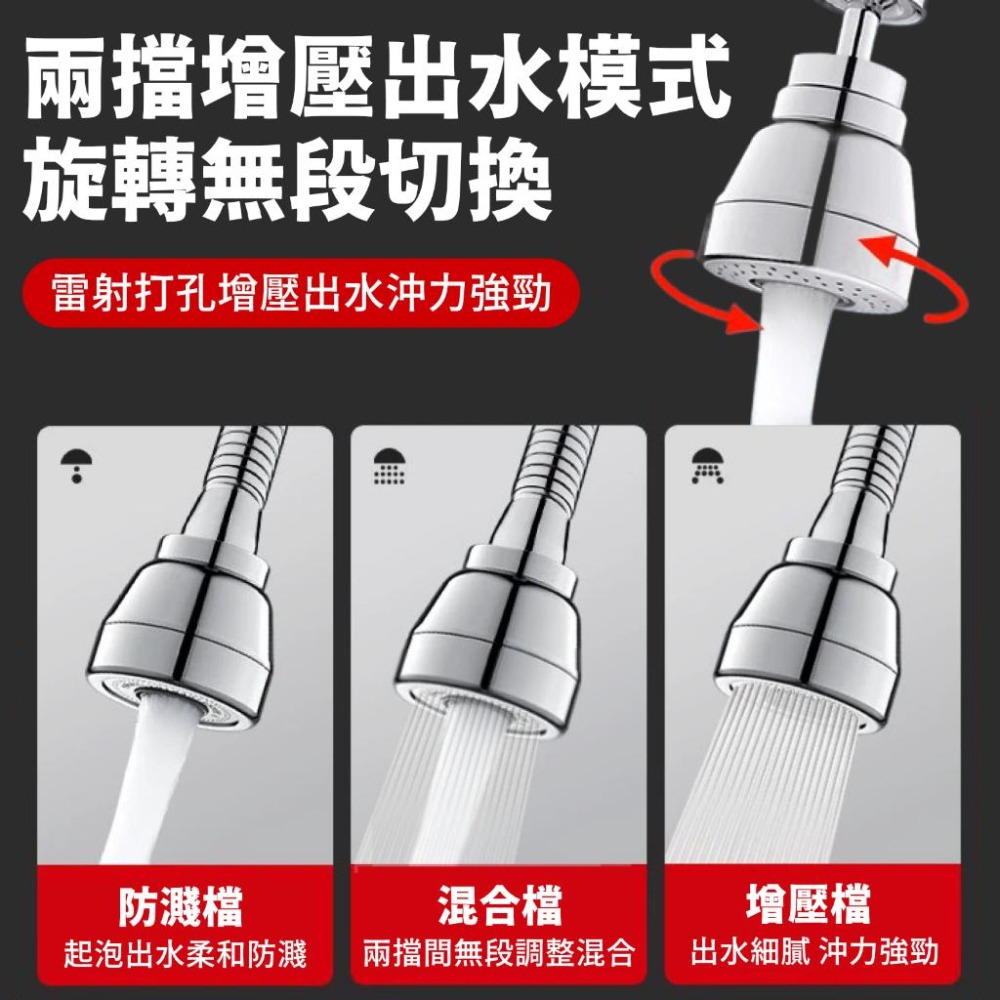 兩擋增壓出水模式
旋轉無段切換

雷射打孔增壓出水沖力強勁

防濺檔
起泡出水柔和防濺

混合檔
兩擋間無段調整混合

增壓檔
出水細膩 沖力強勁