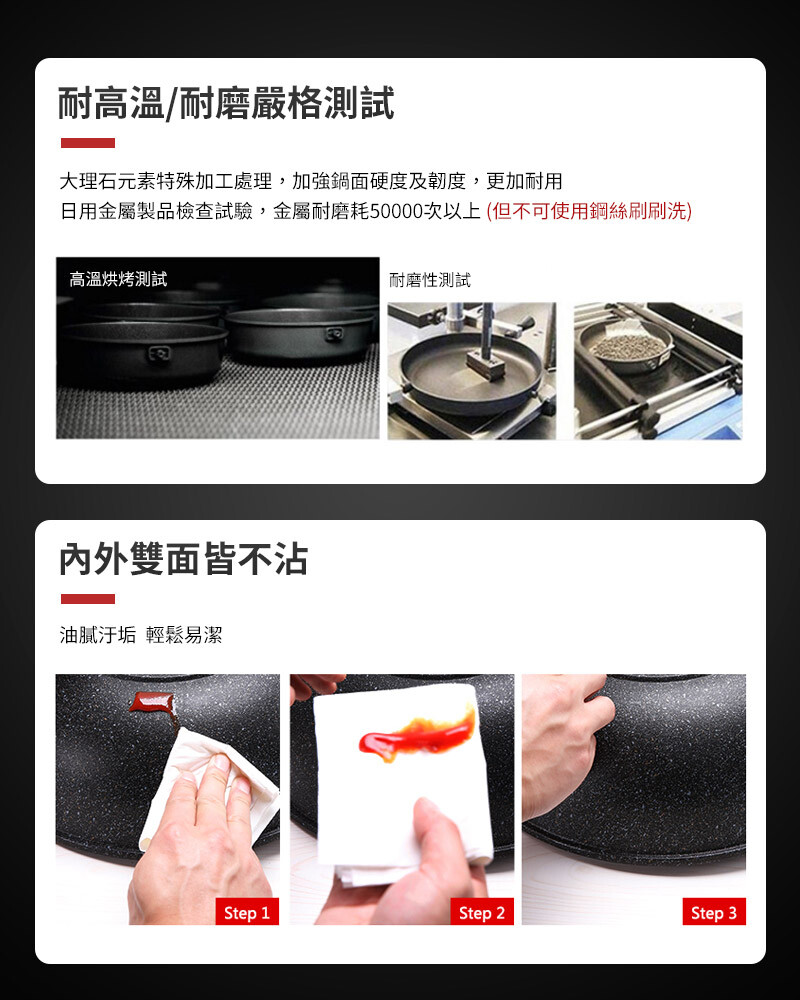 耐高溫/耐磨嚴格測試

大理石元素特殊加工處理，加強鍋面硬度及韌度，更加耐用
日用金屬製品檢查試驗，金屬耐磨耗50000次以上 (但不可使用鋼絲刷刷洗)

高溫烘烤測試

耐磨性測試

內外雙面皆不沾

油膩汙垢 輕鬆易潔

Step 1

Step 2

Step 3