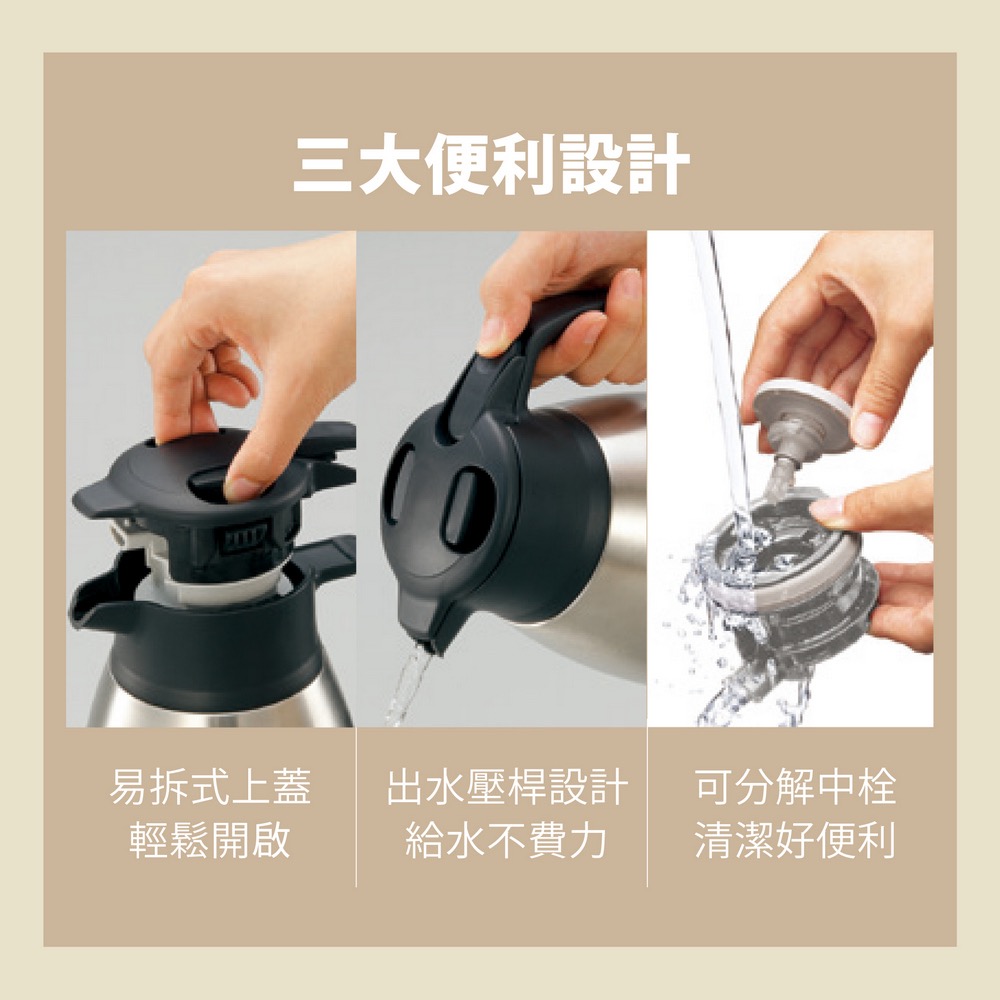 三大便利設計

易拆式上蓋
輕鬆開啟

出水壓桿設計
給水不費力

可分解中栓
清潔好便利