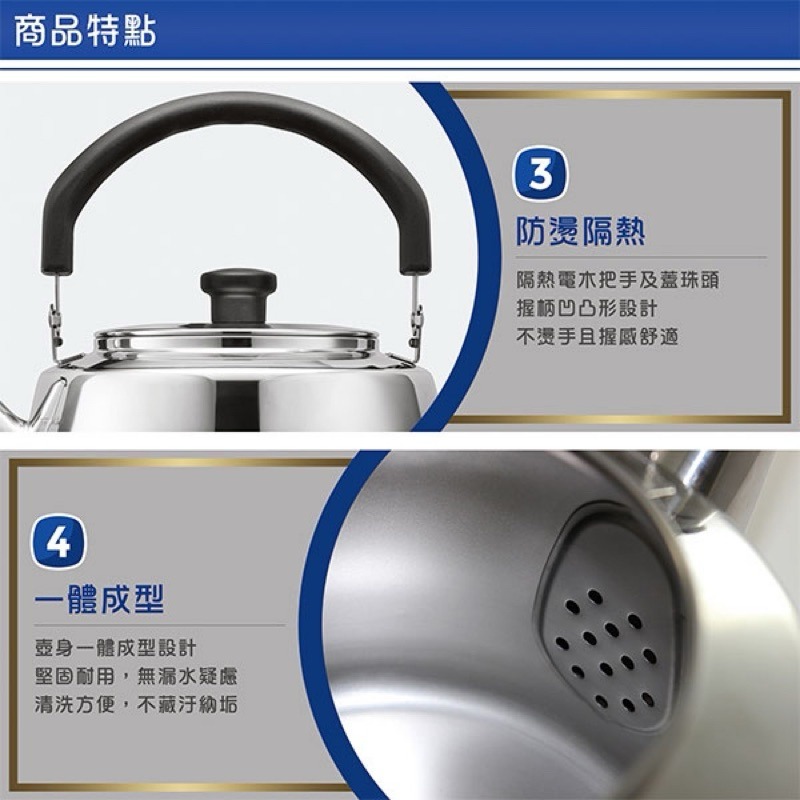 商品特點

3
防燙隔熱
隔熱電木把手及蓋珠頭
握柄凹凸形設計
不燙手且握感舒適

4
一體成型
壺身一體成型設計
堅固耐用，無漏水疑慮
清洗方便，不藏汙納垢