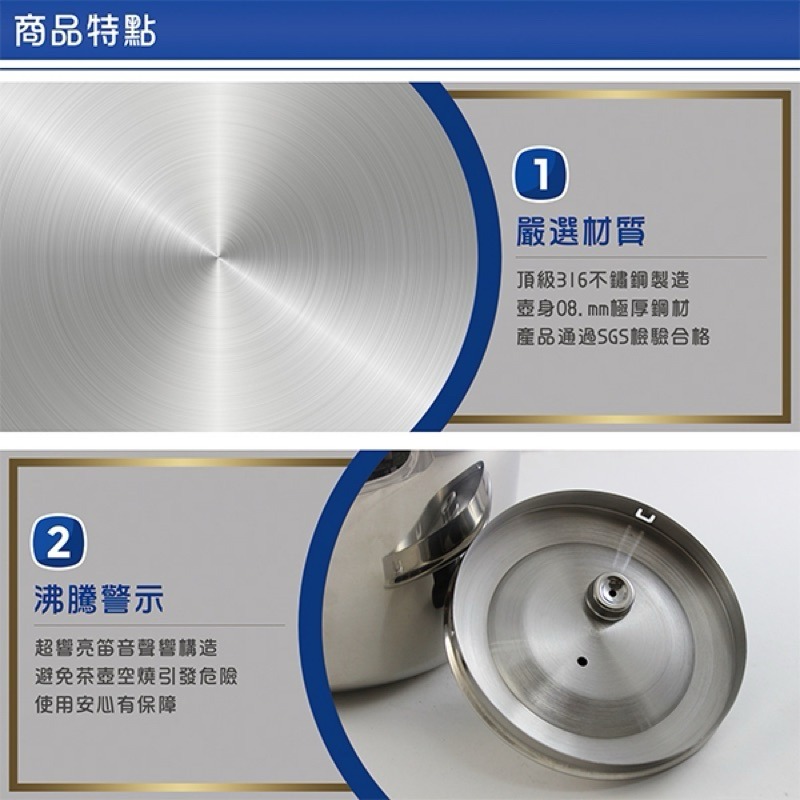 商品特點

1

嚴選材質

頂級316不鏽鋼製造
壺身08.mm極厚鋼材
產品通過SGS檢驗合格

2

沸騰警示

超響亮笛音聲響構造
避免茶壺空燒引發危險
使用安心有保障