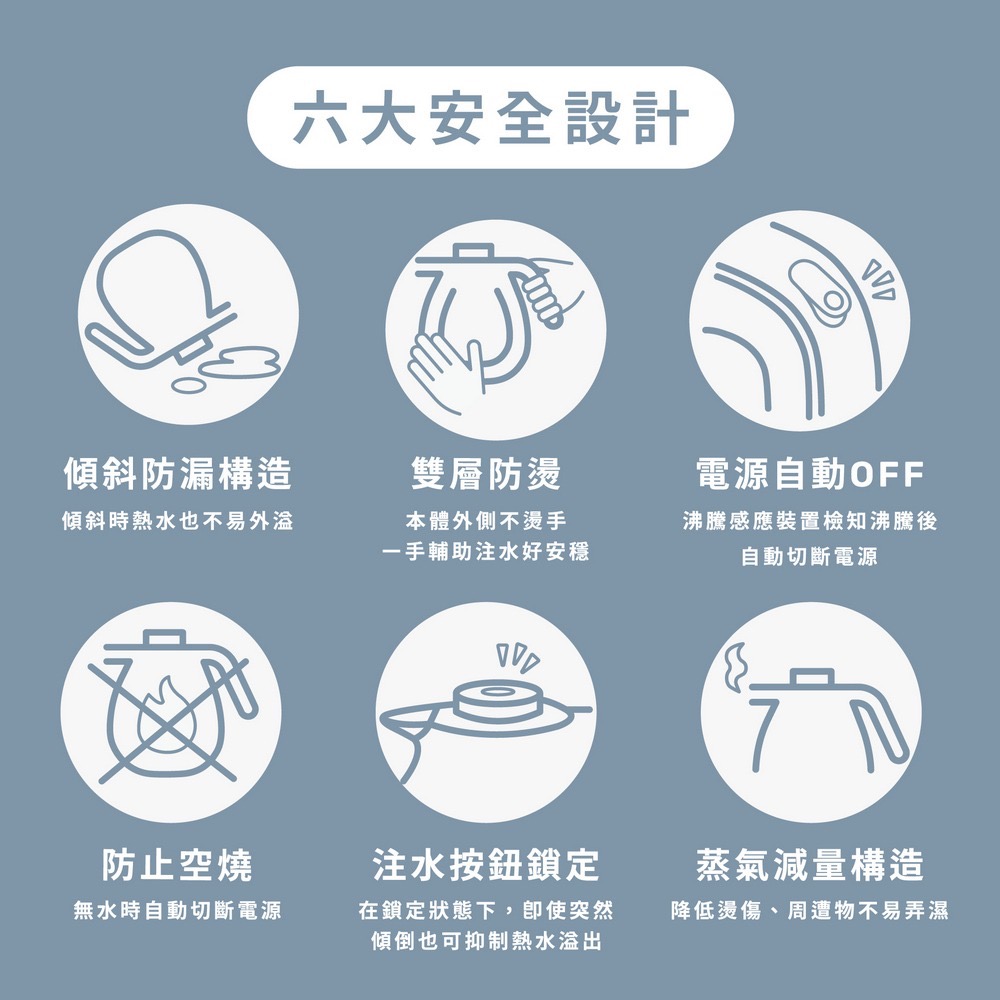 六大安全設計

傾斜防漏構造
傾斜時熱水也不易外溢

雙層防燙
本體外側不燙手
一手輔助注水好安穩

電源自動OFF
沸騰感應裝置檢知沸騰後
自動切斷電源

防止空燒
無水時自動切斷電源

注水按鈕鎖定
在鎖定狀態下，即使突然
傾倒也可抑制熱水溢出

蒸氣減量構造
降低燙傷、周遭物不易弄濕