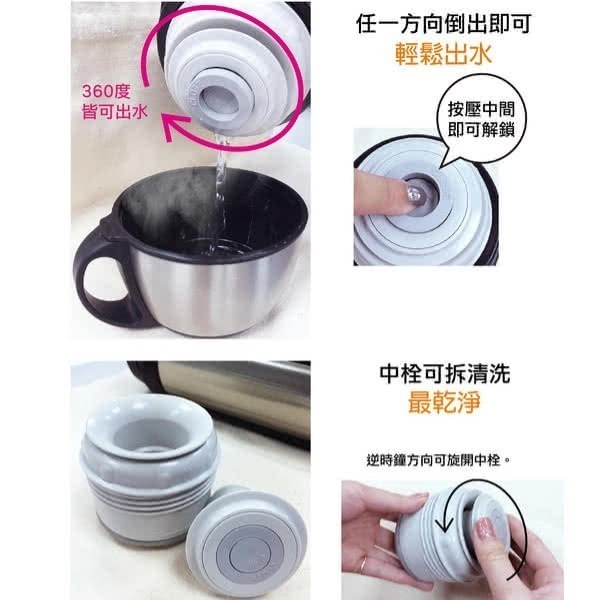 360度
皆可出水

任一方向倒出即可
輕鬆出水

按壓中間
即可解鎖

中栓可拆清洗
最乾淨

逆時鐘方向可旋開中栓。