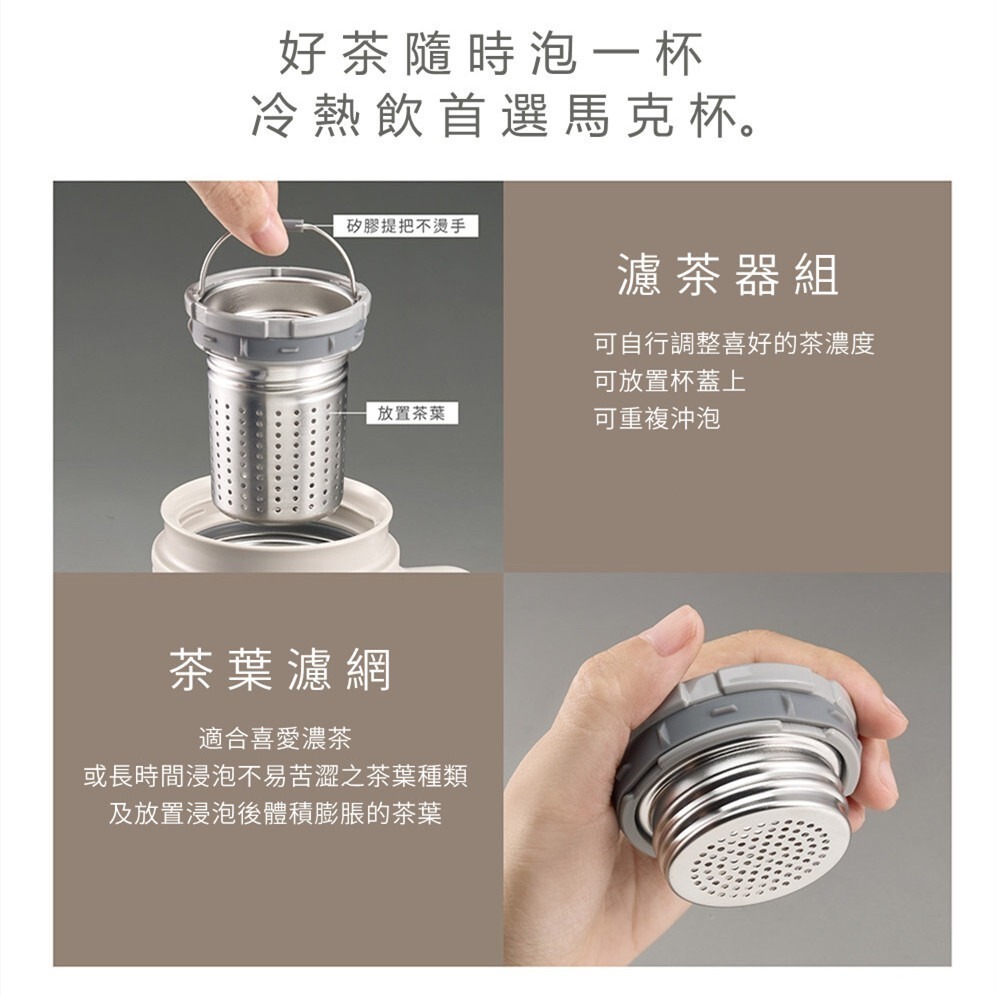 好茶隨時泡一杯
冷熱飲首選馬克杯。

矽膠提把不燙手

放置茶葉

濾茶器組

可自行調整喜好的茶濃度
可放置杯蓋上
可重複沖泡

茶葉濾網

適合喜愛濃茶
或長時間浸泡不易苦澀之茶葉種類
及放置浸泡後體積膨脹的茶葉