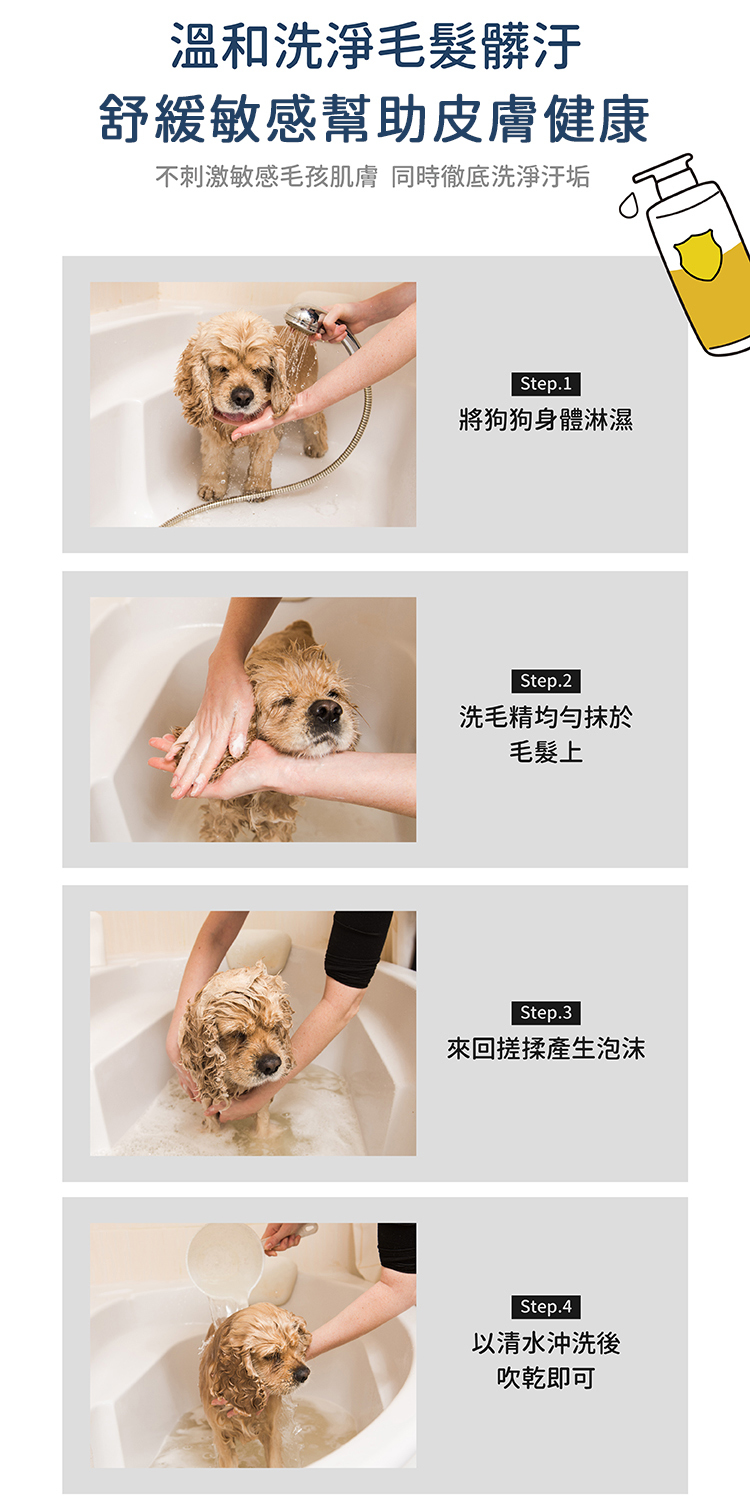 溫和洗淨毛髮髒汙
舒緩敏感幫助皮膚健康

不刺激敏感毛孩肌膚 同時徹底洗淨汙垢

Step.1
將狗狗身體淋濕

Step.2
洗毛精均勻抹於毛髮上

Step.3
來回搓揉產生泡沫

Step.4
以清水沖洗後吹乾即可