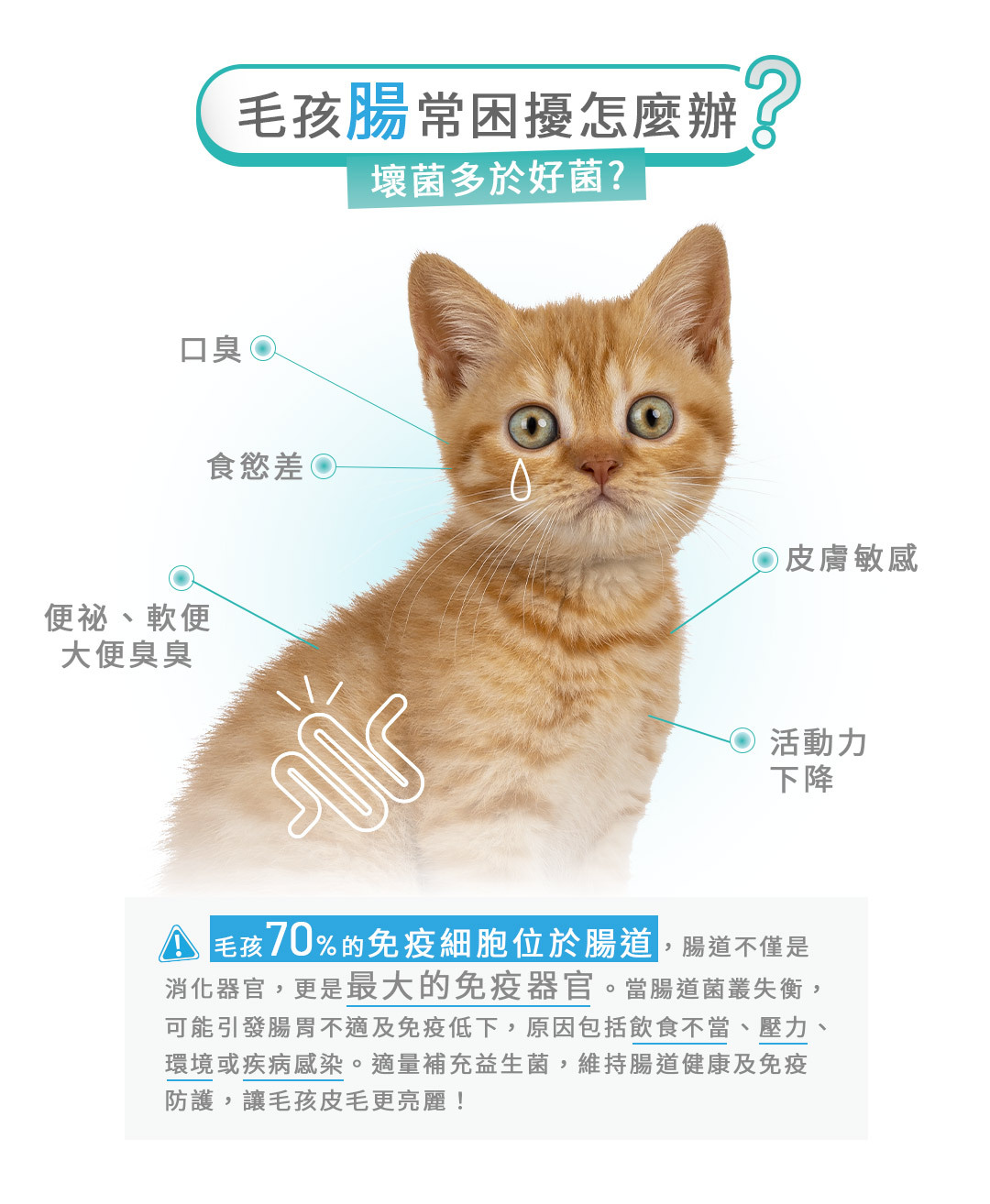 毛孩腸常困擾怎麼辦?

壞菌多於好菌?

口臭

食慾差

便祕、軟便
大便臭臭

皮膚敏感

活動力
下降

毛孩70%的免疫細胞位於腸道，腸道不僅是消化器官，更是最大的免疫器官。當腸道菌叢失衡，可能引發腸胃不適及免疫低下，原因包括飲食不當、壓力、環境或疾病感染。適量補充益生菌，維持腸道健康及免疫防護，讓毛孩皮毛更亮麗！