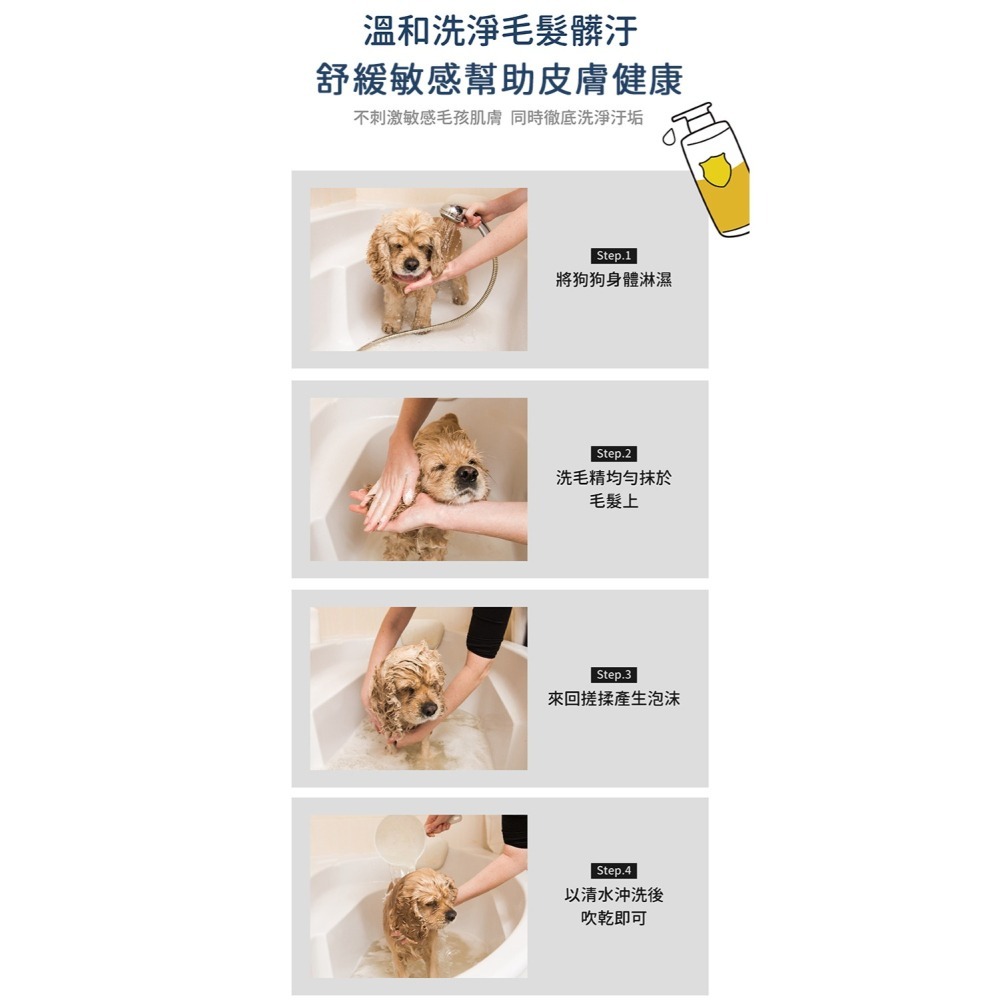 溫和洗淨毛髮髒汙
舒緩敏感幫助皮膚健康

不刺激敏感毛孩肌膚 同時徹底洗淨汙垢

Step.1
將狗狗身體淋濕

Step.2
洗毛精均勻抹於毛髮上

Step.3
來回搓揉產生泡沫

Step.4
以清水沖洗後吹乾即可