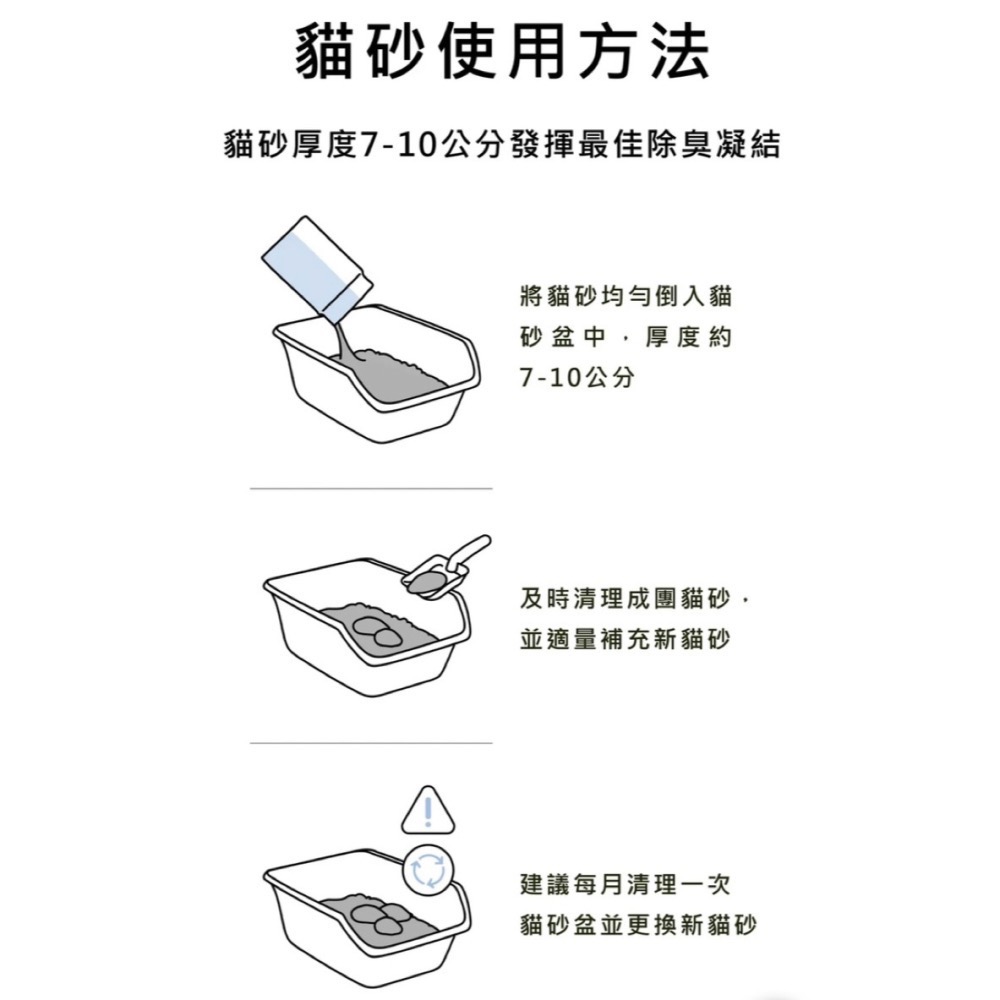 貓砂使用方法

貓砂厚度7-10公分發揮最佳除臭凝結

將貓砂均勻倒入貓砂盆中，厚度約7-10公分

及時清理成團貓砂，並適量補充新貓砂

建議每月清理一次貓砂盆並更換新貓砂