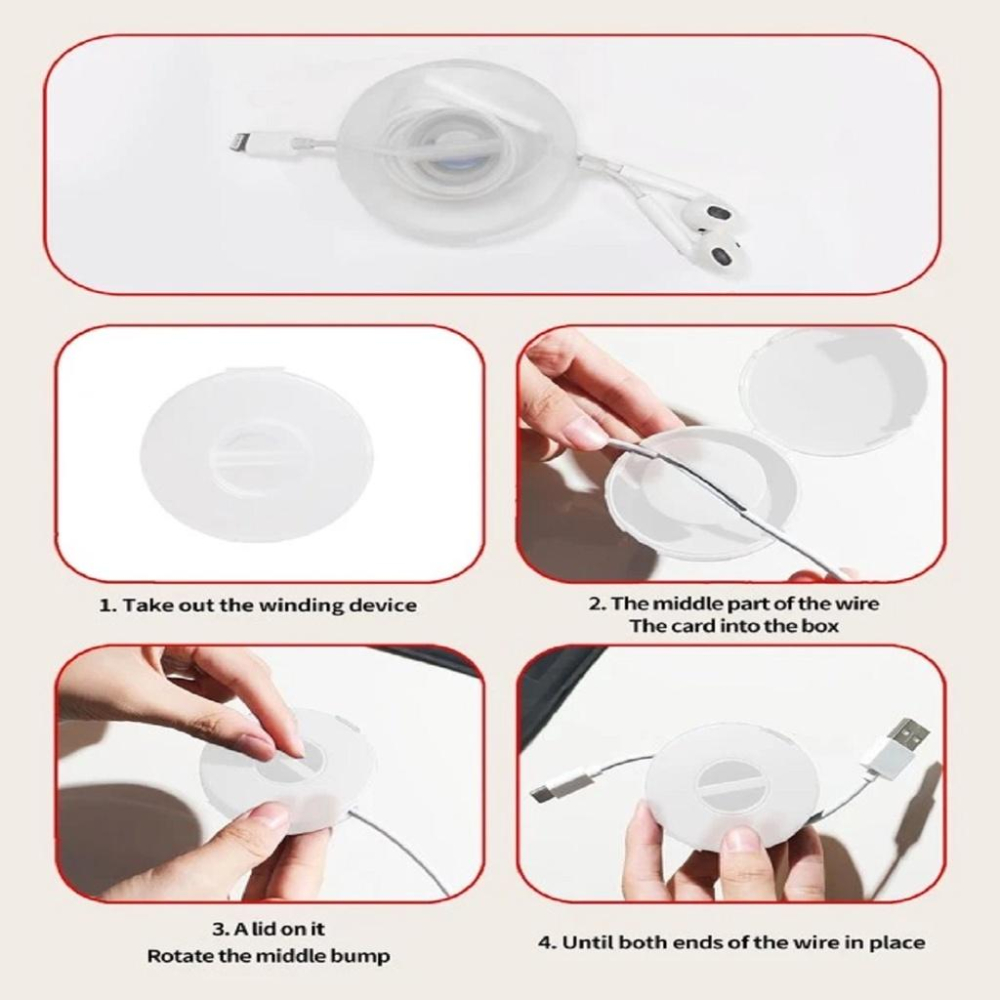 1. Take out the winding device

2. The middle part of the wire
The card into the box

3. A lid on it
Rotate the middle bump

4. Until both ends of the wire in place