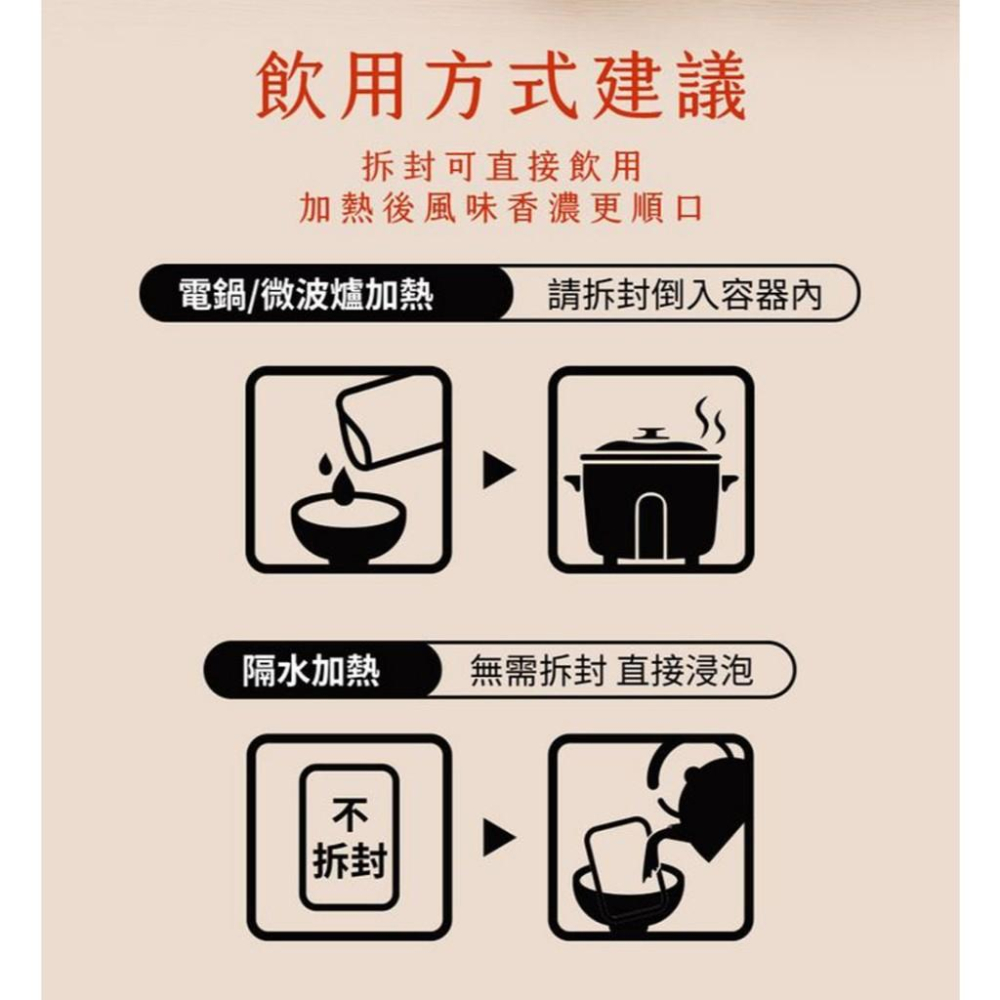 飲用方式建議

拆封可直接飲用
加熱後風味香濃更順口

電鍋/微波爐加熱 請拆封倒入容器內

隔水加熱 無需拆封 直接浸泡

不拆封