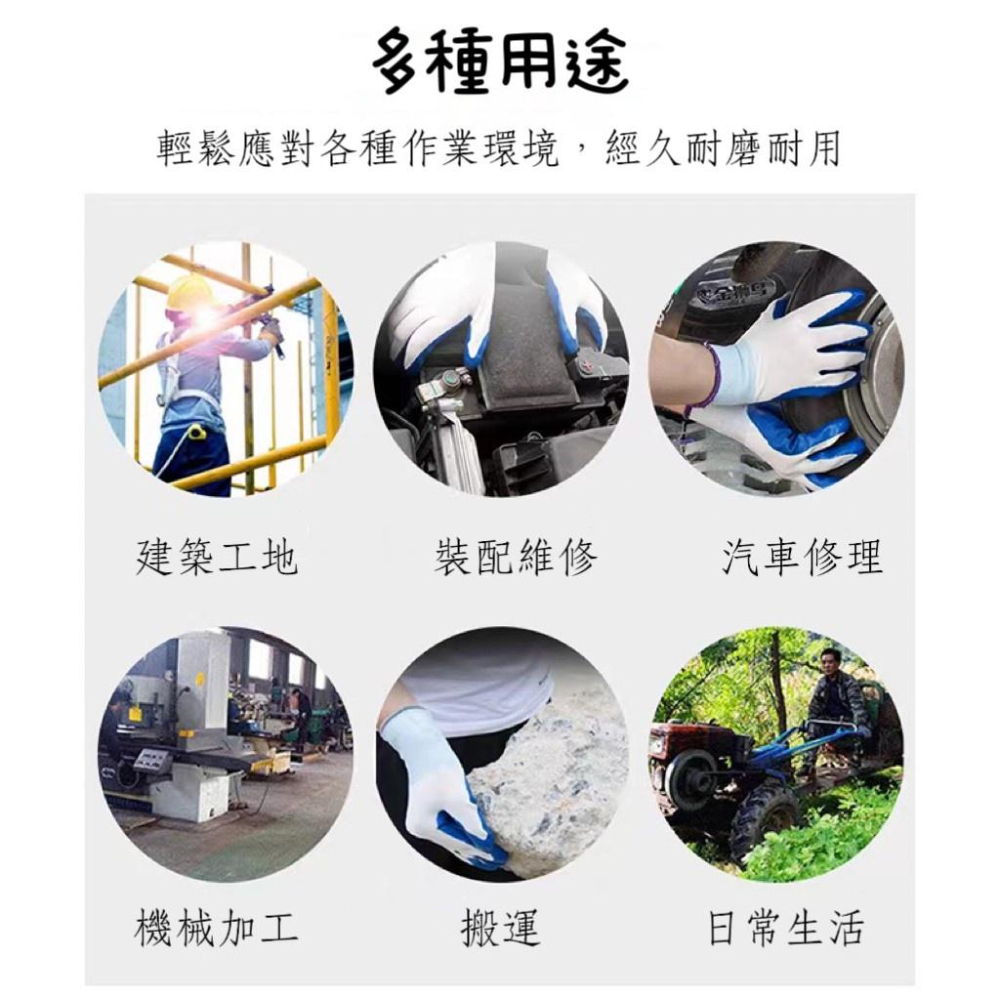 多種用途

輕鬆應對各種作業環境，經久耐磨耐用

建築工地

裝配維修

汽車修理

機械加工

搬運

日常生活