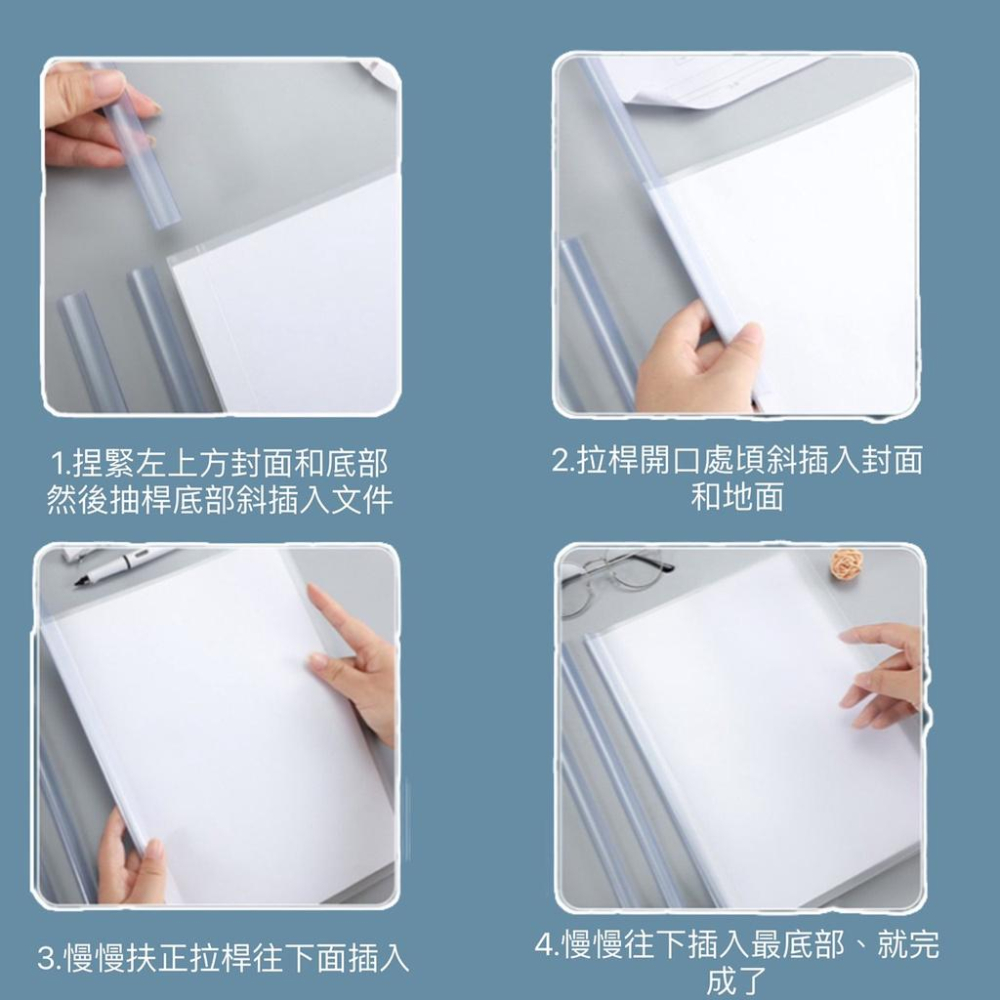 1.捏緊左上方封面和底部然後抽桿底部斜插入文件

2.拉桿開口處傾斜插入封面和地面

3.慢慢扶正拉桿往下面插入

4.慢慢往下插入最底部、就完成了