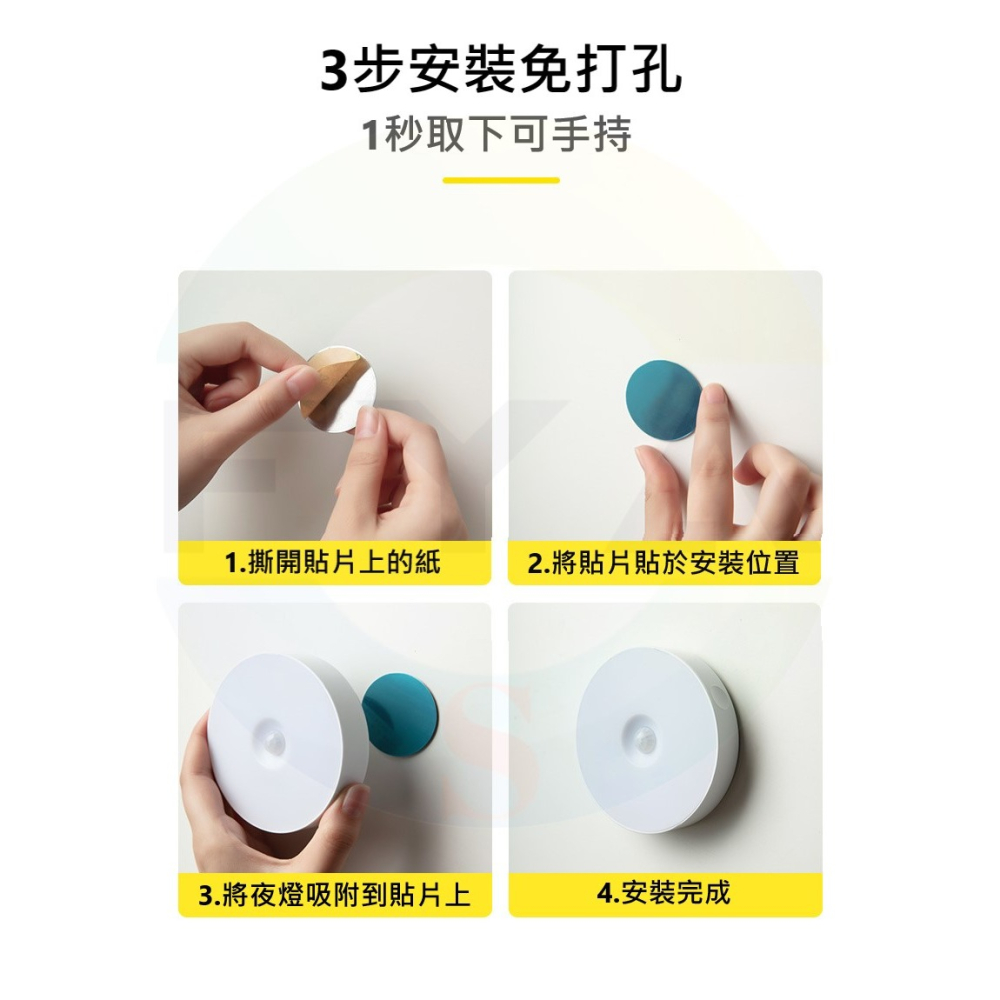 3步安裝免打孔
1秒取下可手持

1.撕開貼片上的紙

2.將貼片貼於安裝位置

3.將夜燈吸附到貼片上

4.安裝完成