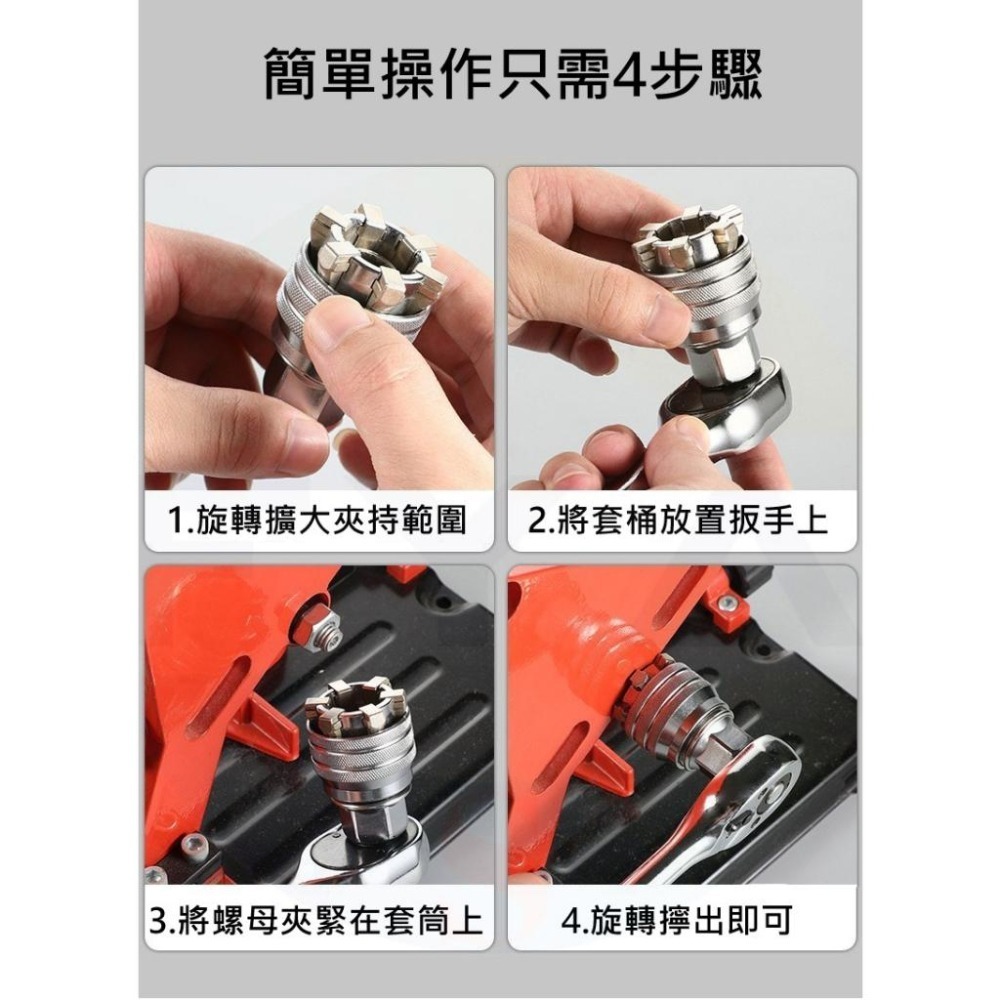 簡單操作只需4步驟

1.旋轉擴大夾持範圍

2.將套桶放置扳手上

3.將螺母夾緊在套筒上

4.旋轉擰出即可