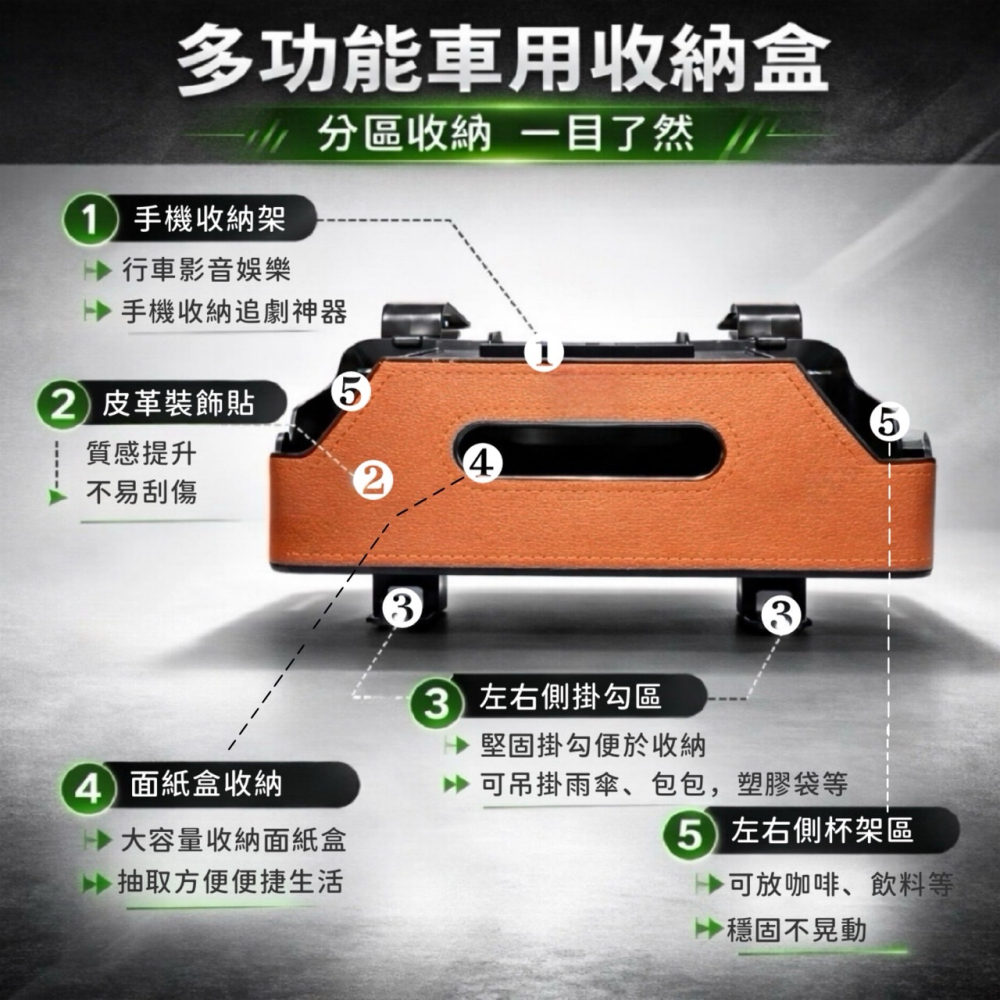 多功能車用收納盒

分區收納 一目了然

1 手機收納架
行車影音娛樂
手機收納追劇神器

2 皮革裝飾貼
質感提升
不易刮傷

1
5
5
2
4
3
3

3 左右側掛勾區
堅固掛勾便於收納
可吊掛雨傘、包包，塑膠袋等

4 面紙盒收納
大容量收納面紙盒
抽取方便便捷生活

5 左右側杯架區
可放咖啡、飲料等
穩固不晃動