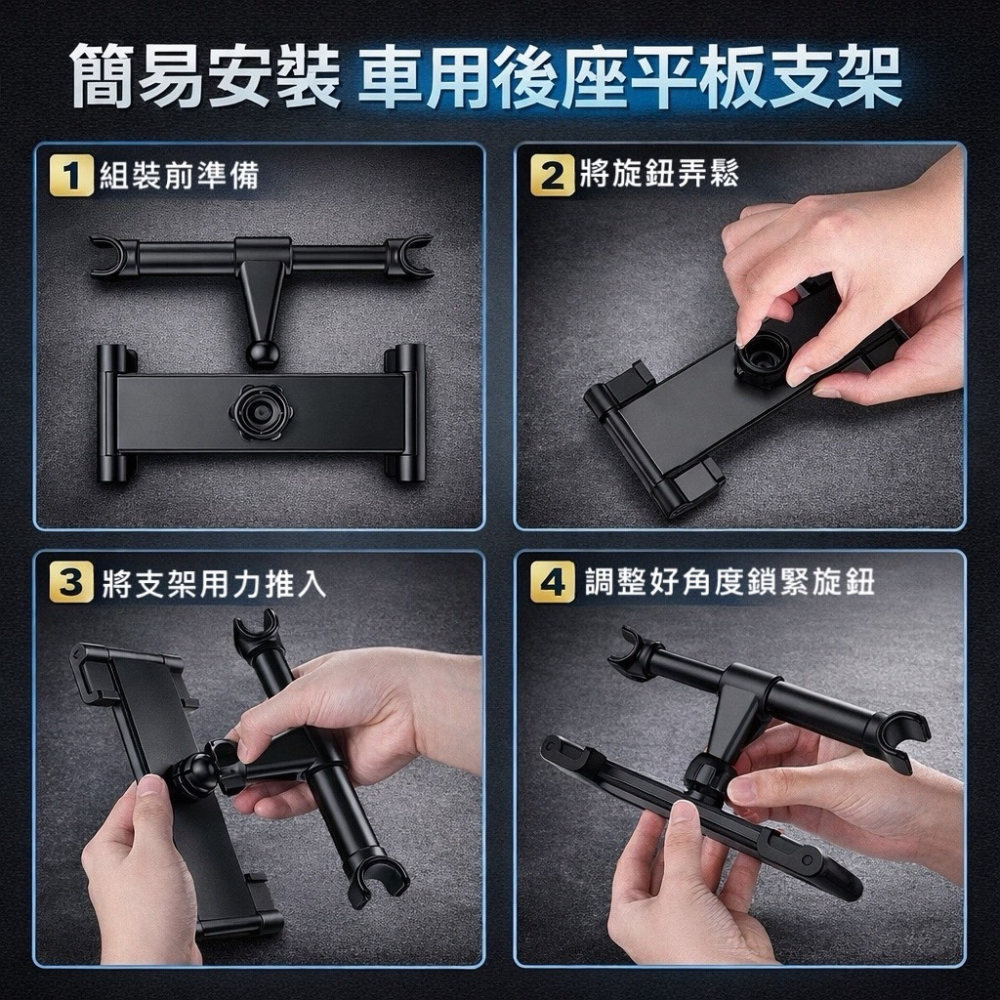 簡易安裝 車用後座平板支架

1 組裝前準備

2 將旋鈕弄鬆

3 將支架用力推入

4 調整好角度鎖緊旋鈕