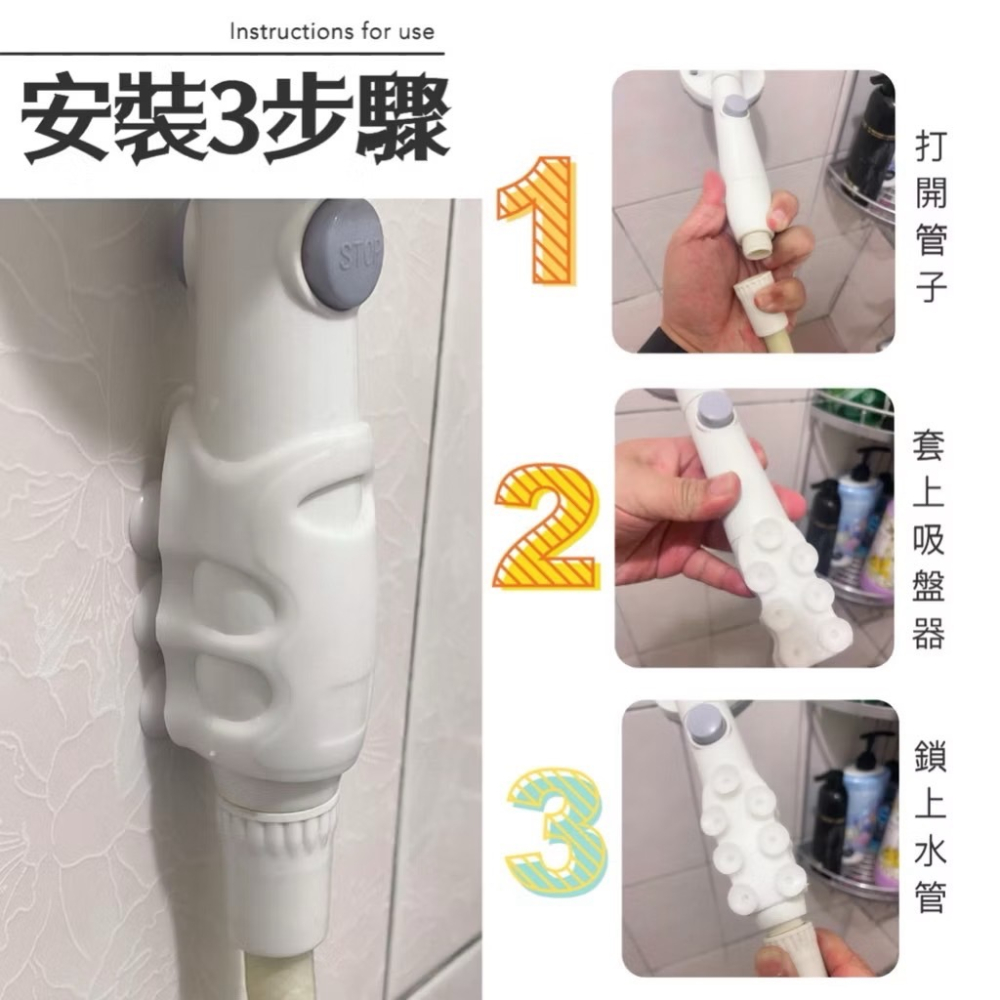 Instructions for use

安裝3步驟

STOP

1

打開管子

2

套上吸盤器

3

鎖上水管