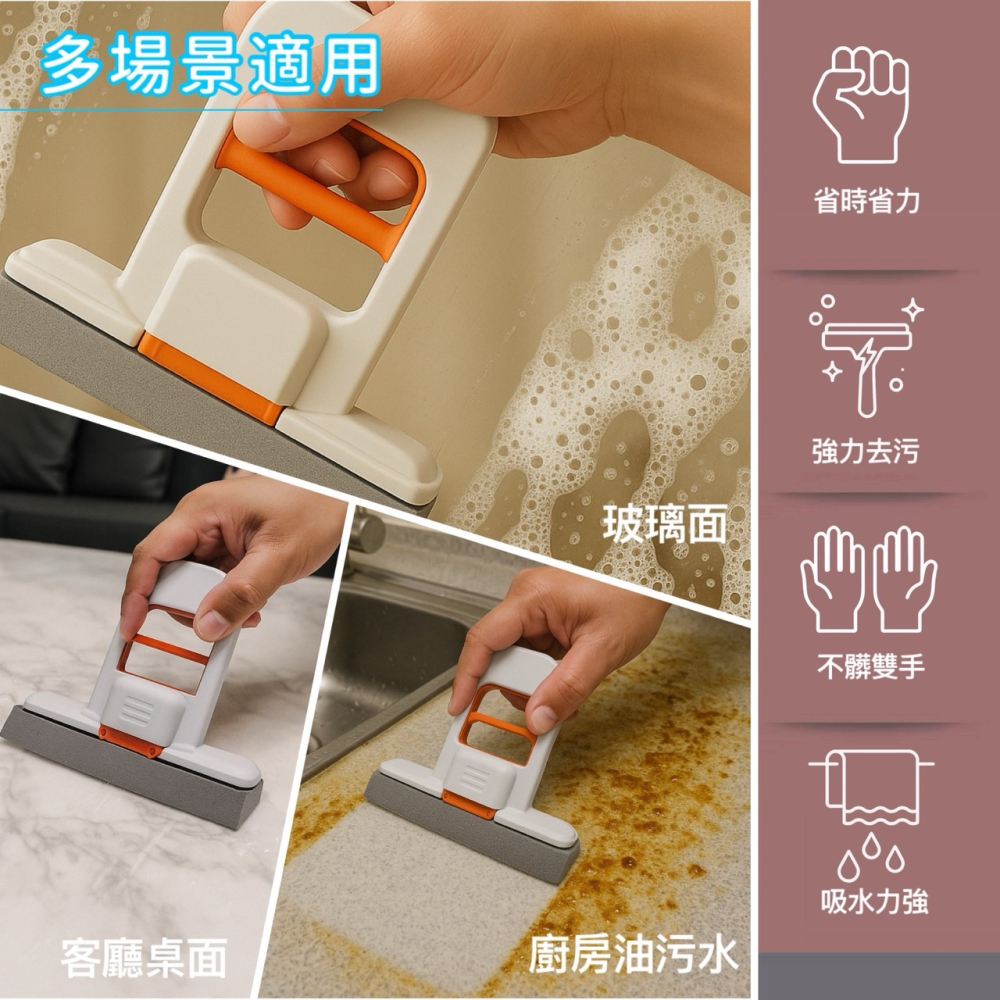 多場景適用

玻璃面

客廳桌面

廚房油污水

省時省力

強力去污

不髒雙手

吸水力強