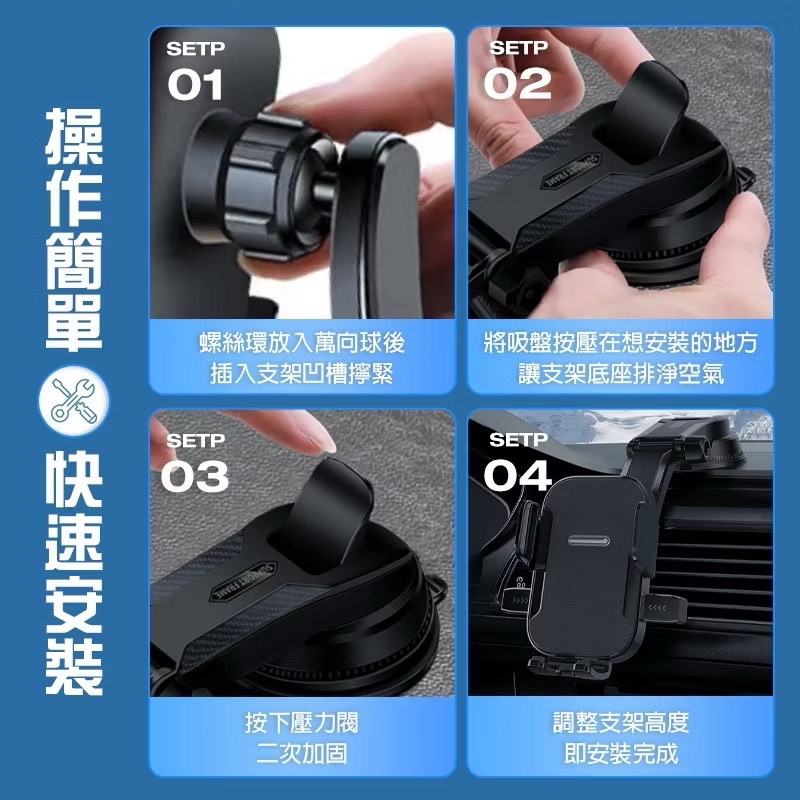 操作簡單

快速安裝

SETP
01

螺絲環放入萬向球後
插入支架凹槽擰緊

SETP
02

SUPPORT FRAME

將吸盤按壓在想安裝的地方
讓支架底座排淨空氣

SETP
03

SUPPORT FRAME

按下壓力閥
二次加固

SETP
04

調整支架高度
即安裝完成