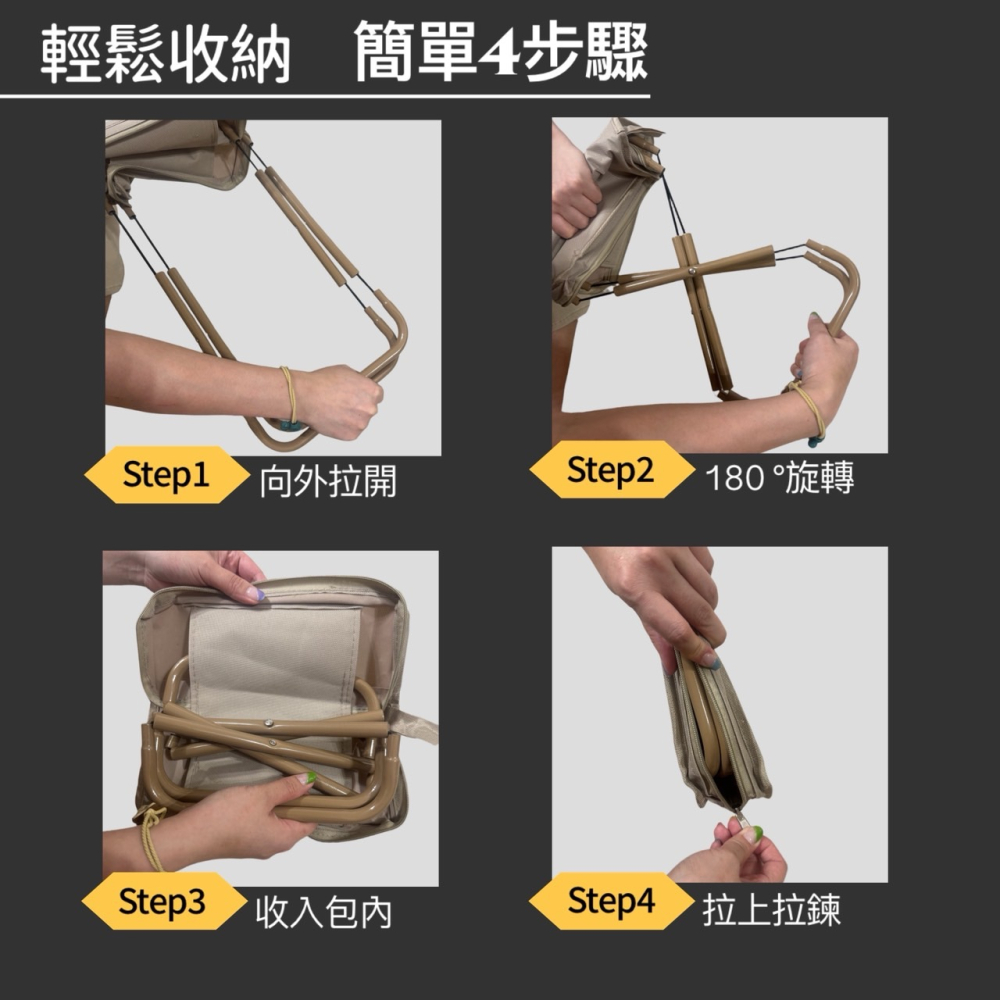 輕鬆收納　簡單4步驟

Step1 向外拉開

Step2 180 °旋轉

Step3 收入包內

Step4 拉上拉鍊