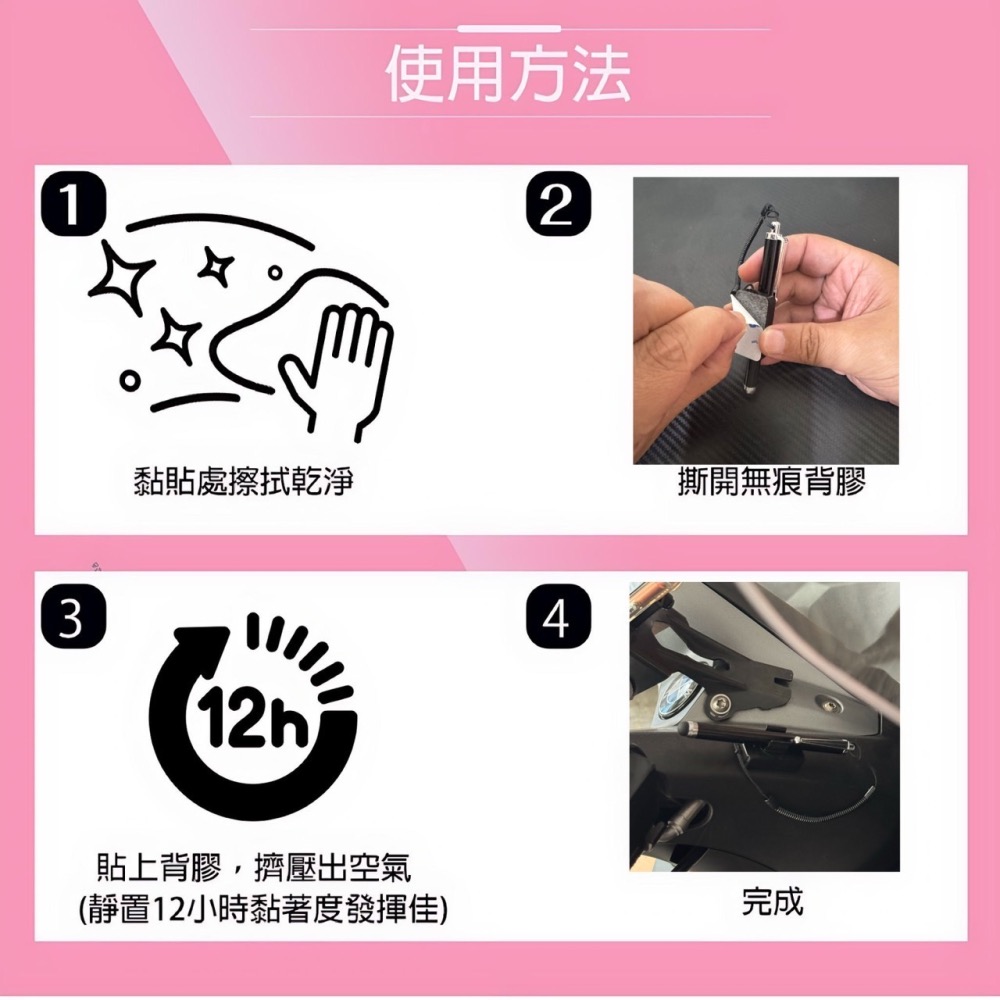 使用方法

1

黏貼處擦拭乾淨

2

撕開無痕背膠

3

12h

貼上背膠，擠壓出空氣
(靜置12小時黏著度發揮佳)

4

完成