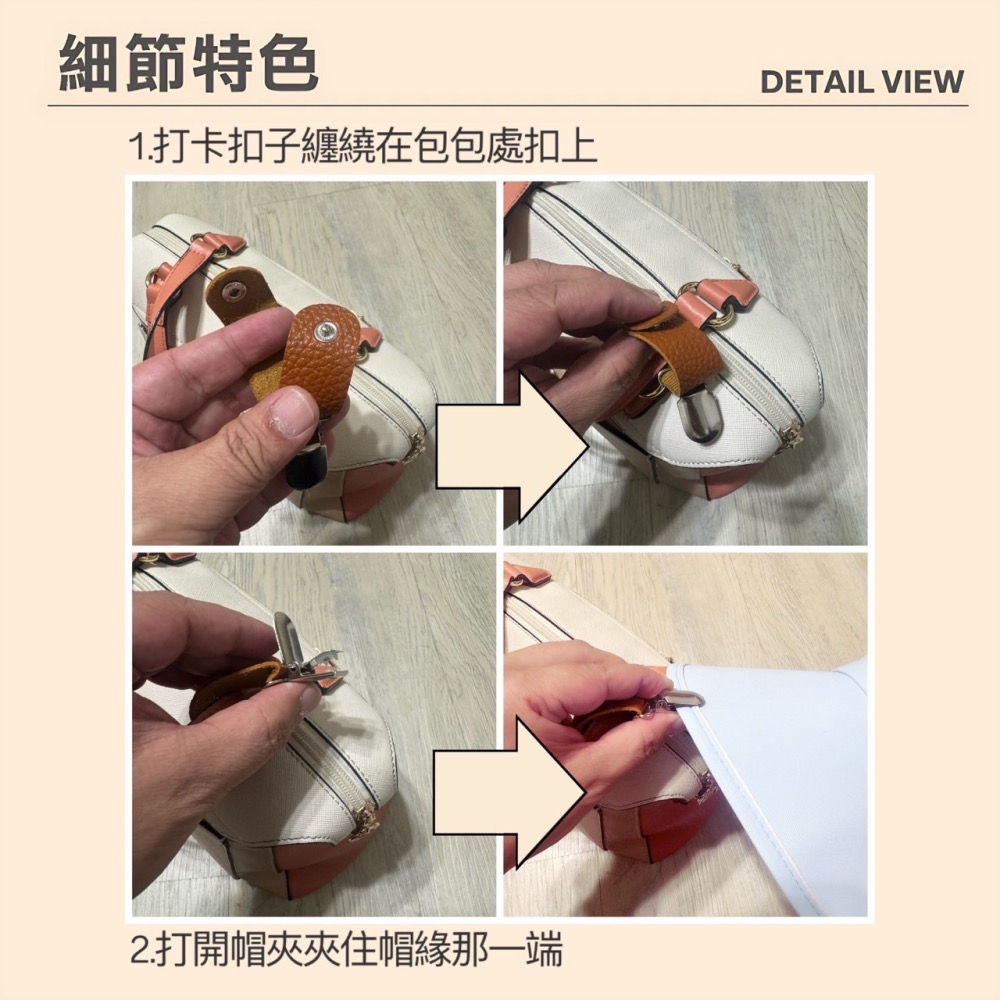 細節特色
DETAIL VIEW

1.打卡扣子纏繞在包包處扣上

2.打開帽夾夾住帽緣那一端