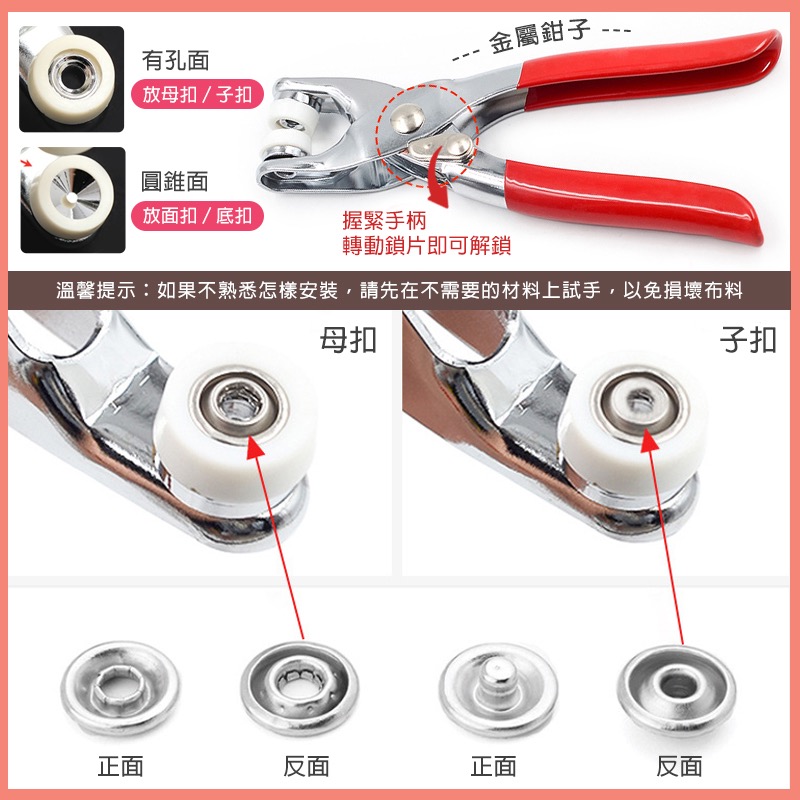 有孔面
放母扣 / 子扣

圓錐面
放面扣 / 底扣

--- 金屬鉗子 ---

握緊手柄
轉動鎖片即可解鎖

溫馨提示：如果不熟悉怎樣安裝，請先在不需要的材料上試手，以免損壞布料

母扣

子扣

正面

反面

正面

反面