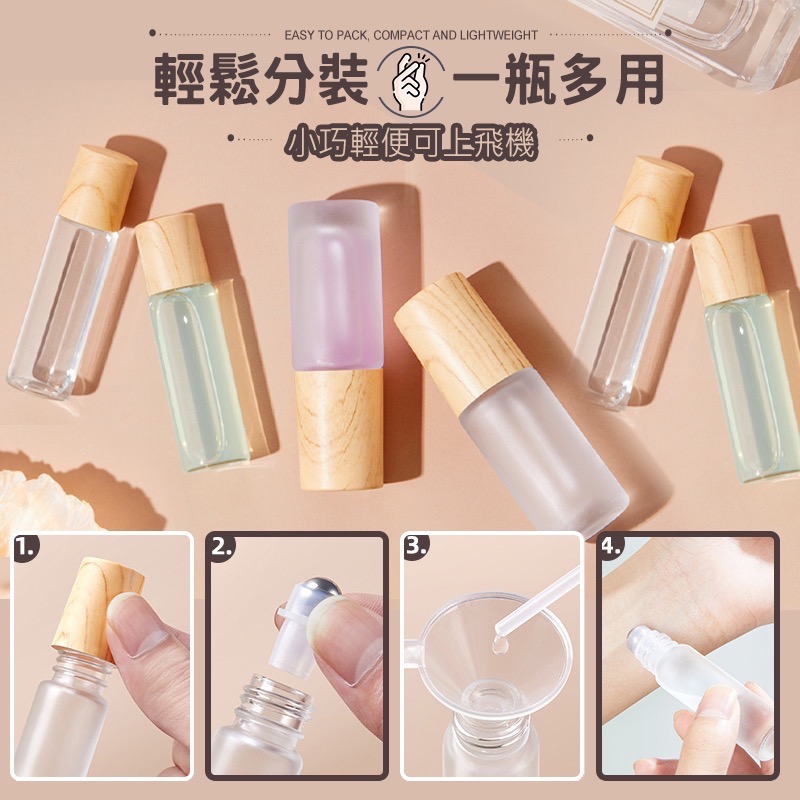 EASY TO PACK, COMPACT AND LIGHTWEIGHT

輕鬆分裝 一瓶多用

小巧輕便可上飛機

1.

2.

3.

4.