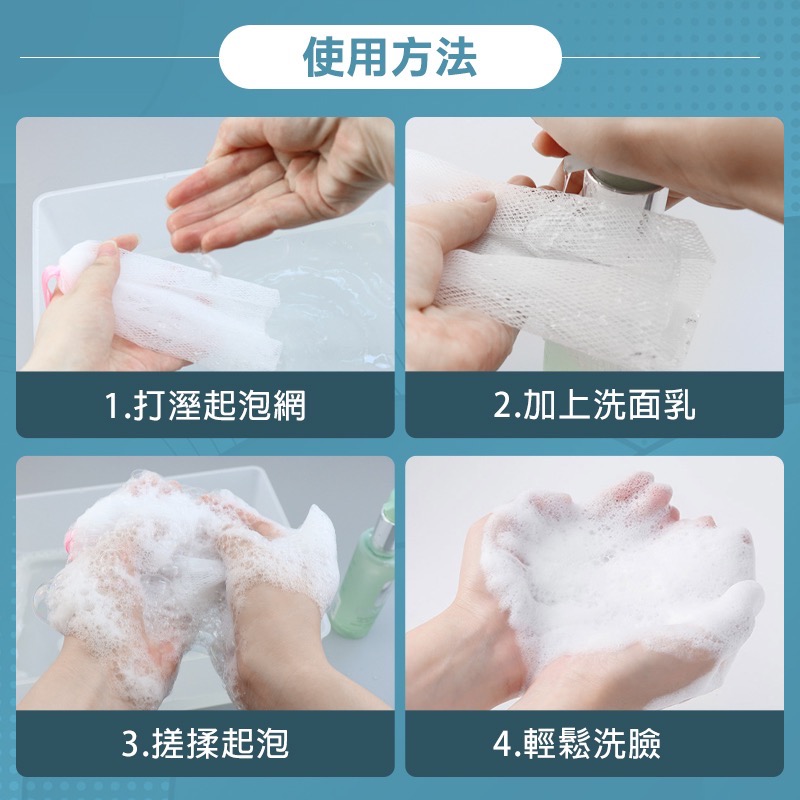 使用方法

1.打溼起泡網

2.加上洗面乳

3.搓揉起泡

4.輕鬆洗臉