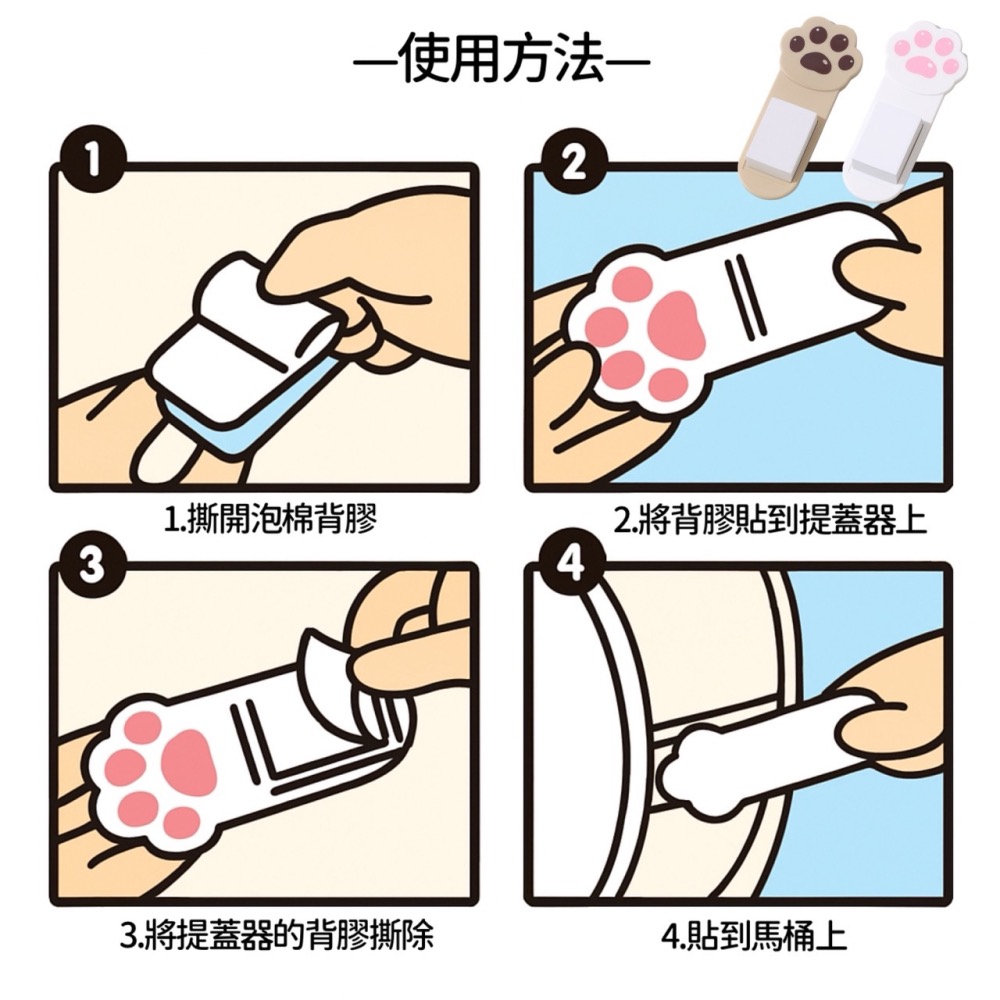 —使用方法—

1

1.撕開泡棉背膠

2

2.將背膠貼到提蓋器上

3

3.將提蓋器的背膠撕除

4

4.貼到馬桶上