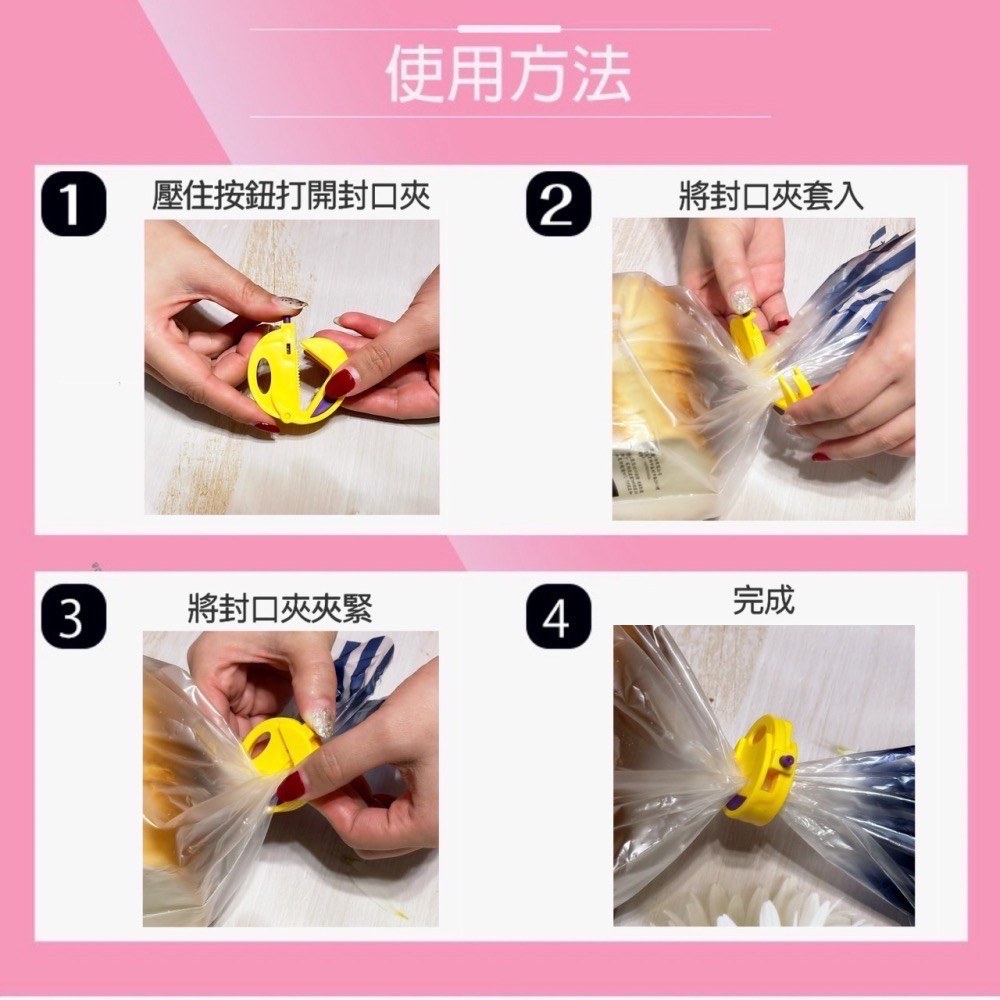 使用方法

1 壓住按鈕打開封口夾

2 將封口夾套入

3 將封口夾夾緊

4 完成