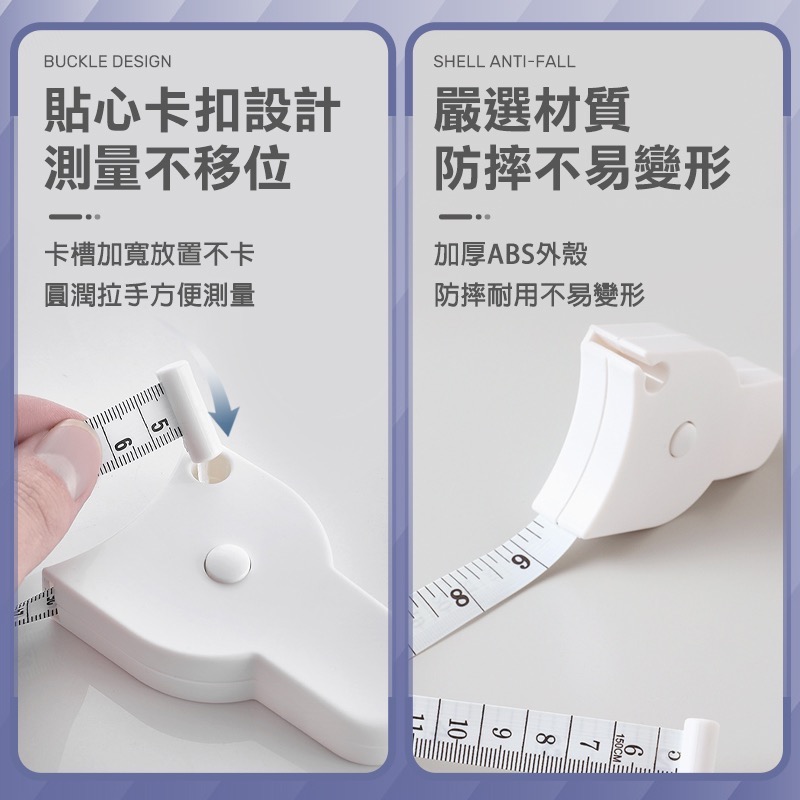 BUCKLE DESIGN

貼心卡扣設計
測量不移位

卡槽加寬放置不卡
圓潤拉手方便測量

5
6

SHELL ANTI-FALL

嚴選材質
防摔不易變形

加厚ABS外殼
防摔耐用不易變形

9
8

11 10 9 8 7 6 150CM